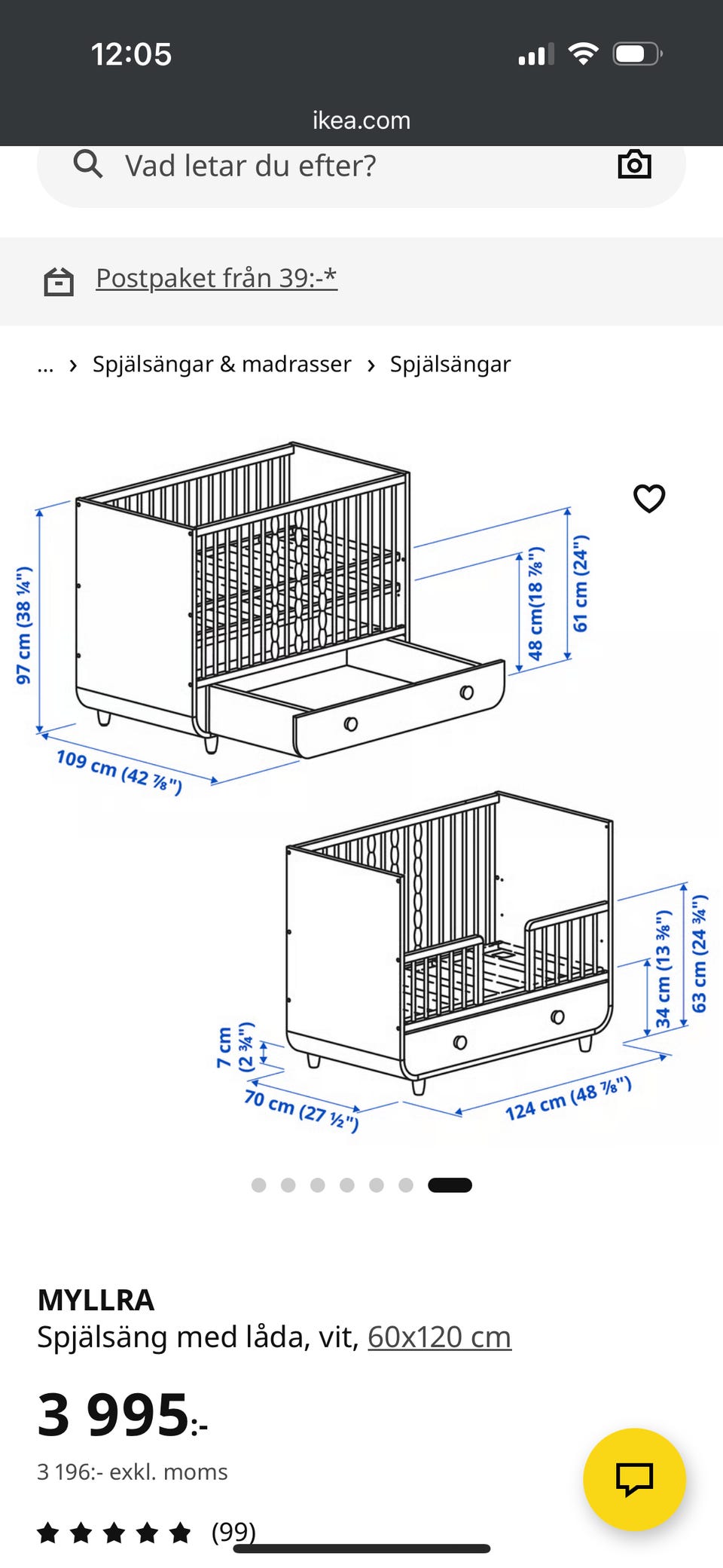 12:05

ikea.com

Vad letar du efter?

Postpaket från 39:-*

... › Spjälsängar & madrasser › Spjälsängar

97 cm (38 ¼")
109 cm (42 ⅞")
48 cm(18 ⅞")
61 cm (24")

7 cm (2 ¾")
70 cm (27 ½")
124 cm (48 ⅞")
34 cm (13 ⅜")
63 cm (24 ¾")

MYLLRA
Spjälsäng med låda, vit, 60x120 cm

3 995:-
3 196:- exkl. moms

(99)