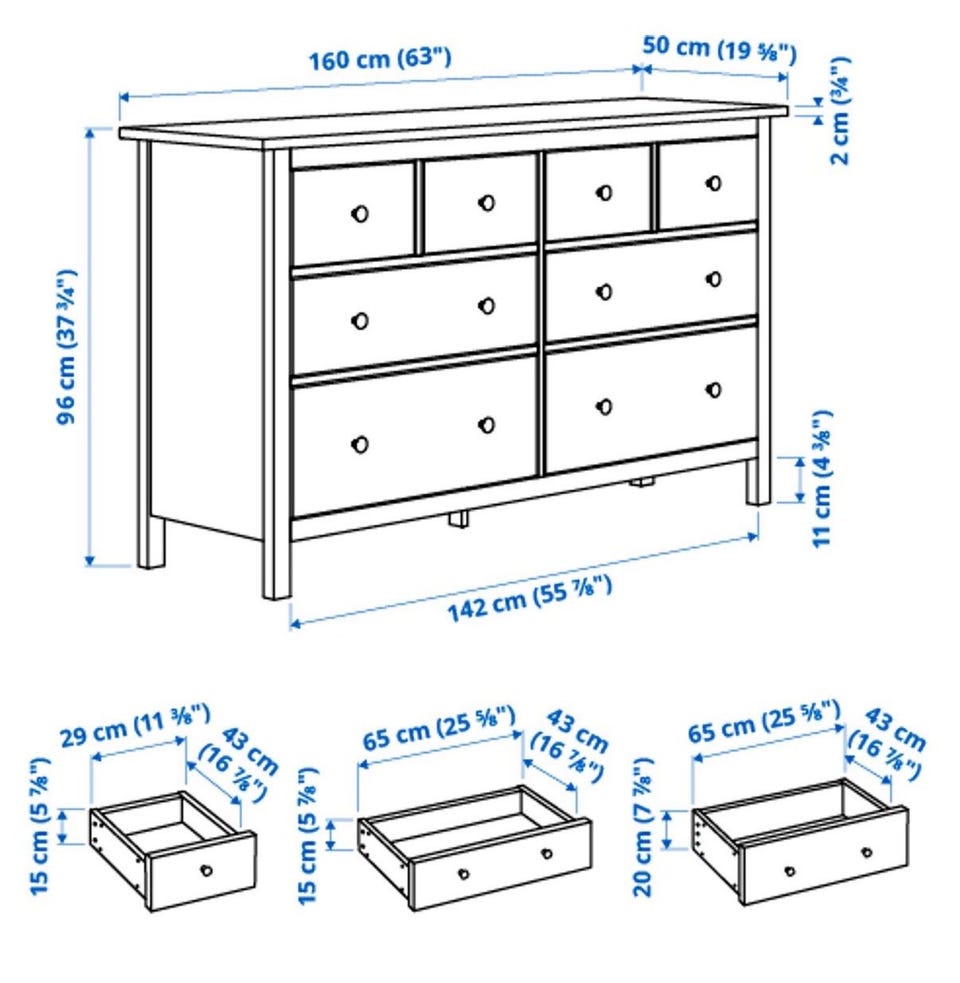 160 cm (63")
50 cm (19 ⅝")
2 cm (¾")
96 cm (37 ¾")
11 cm (4 ⅜")
142 cm (55 ⅞")

29 cm (11 ⅜")
43 cm (16 ⅞")
15 cm (5 ⅞")

65 cm (25 ⅝")
43 cm (16 ⅞")
15 cm (5 ⅞")

65 cm (25 ⅝")
43 cm (16 ⅞")
20 cm (7 ⅞")