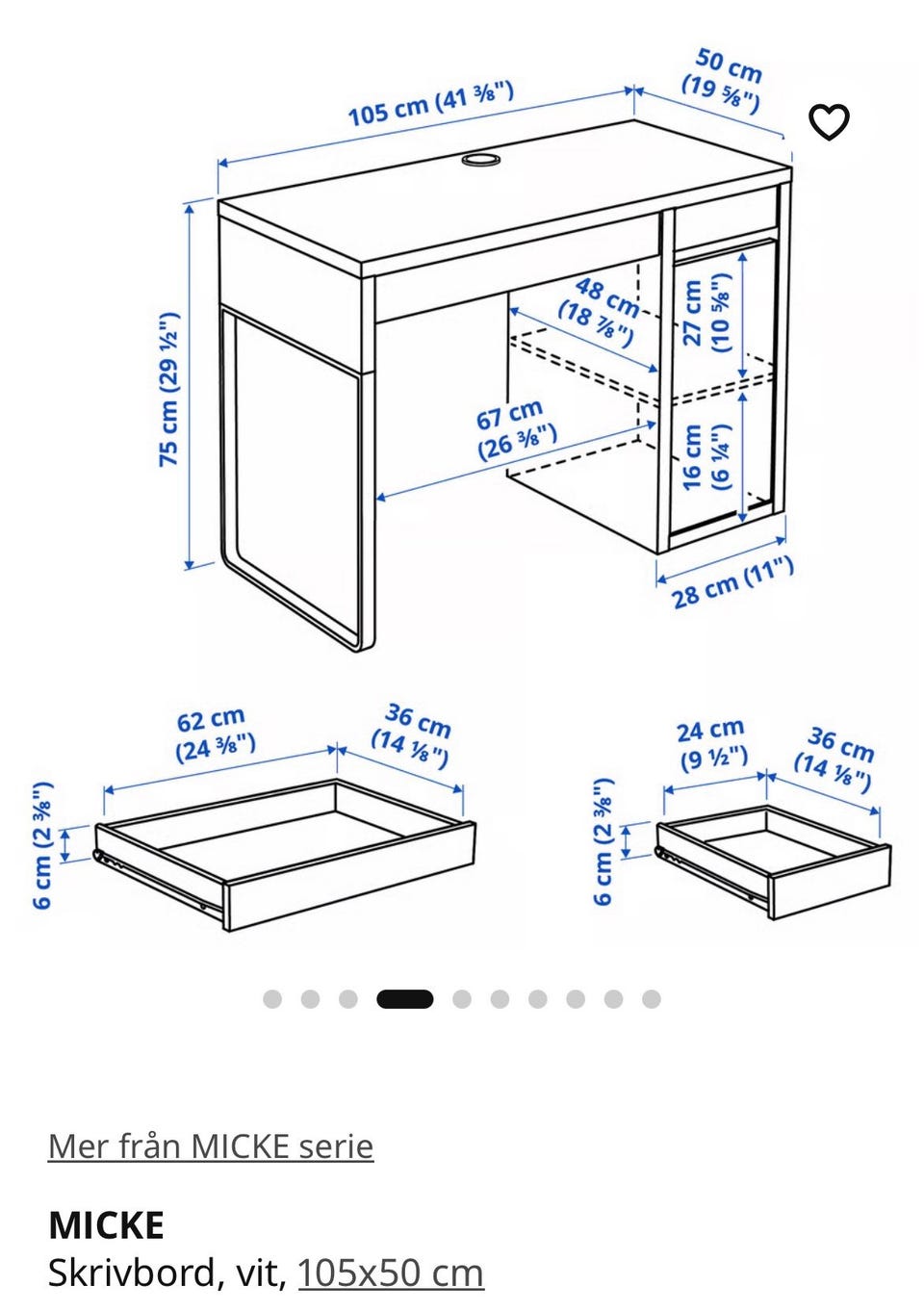 105 cm (41 ⅜")
50 cm (19 ⅝")
75 cm (29 ½")
48 cm (18 ⅞")
27 cm (10 ⅝")
67 cm (26 ⅜")
16 cm (6 ¼")
28 cm (11")
62 cm (24 ⅜")
36 cm (14 ⅛")
6 cm (2 ⅜")
24 cm (9 ½")
36 cm (14 ⅛")
6 cm (2 ⅜")

Mer från MICKE serie

MICKE
Skrivbord, vit, 105x50 cm