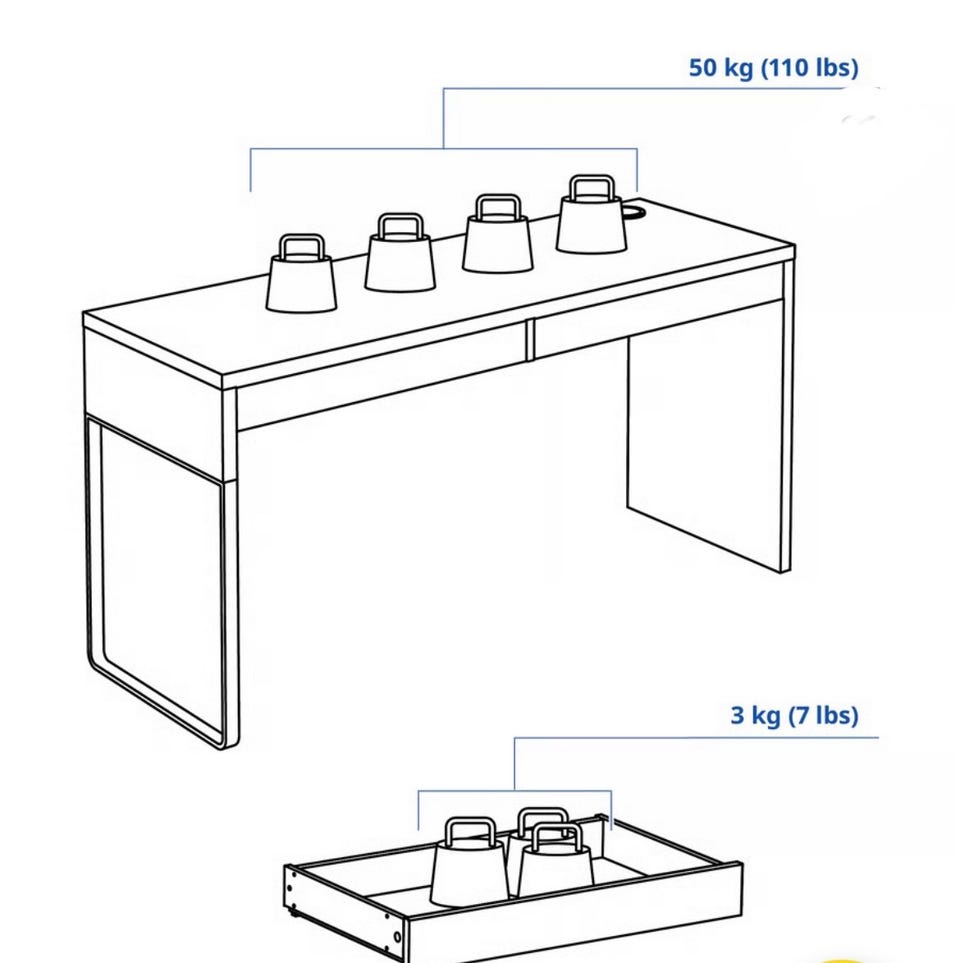 50 kg (110 lbs)

3 kg (7 lbs)