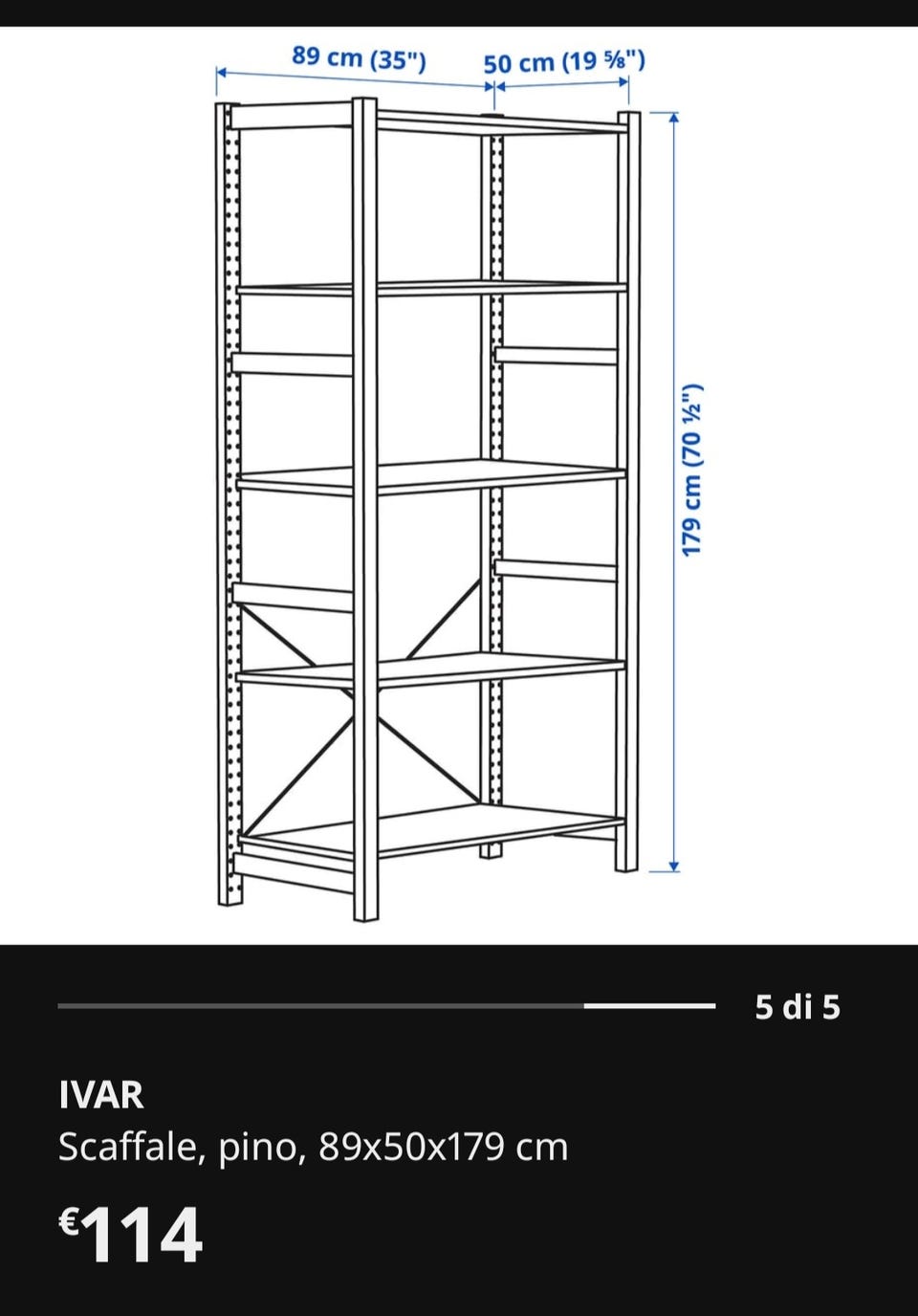 89 cm (35")
50 cm (19 ⅝")
179 cm (70 ½")

5 di 5

IVAR
Scaffale, pino, 89x50x179 cm

€114