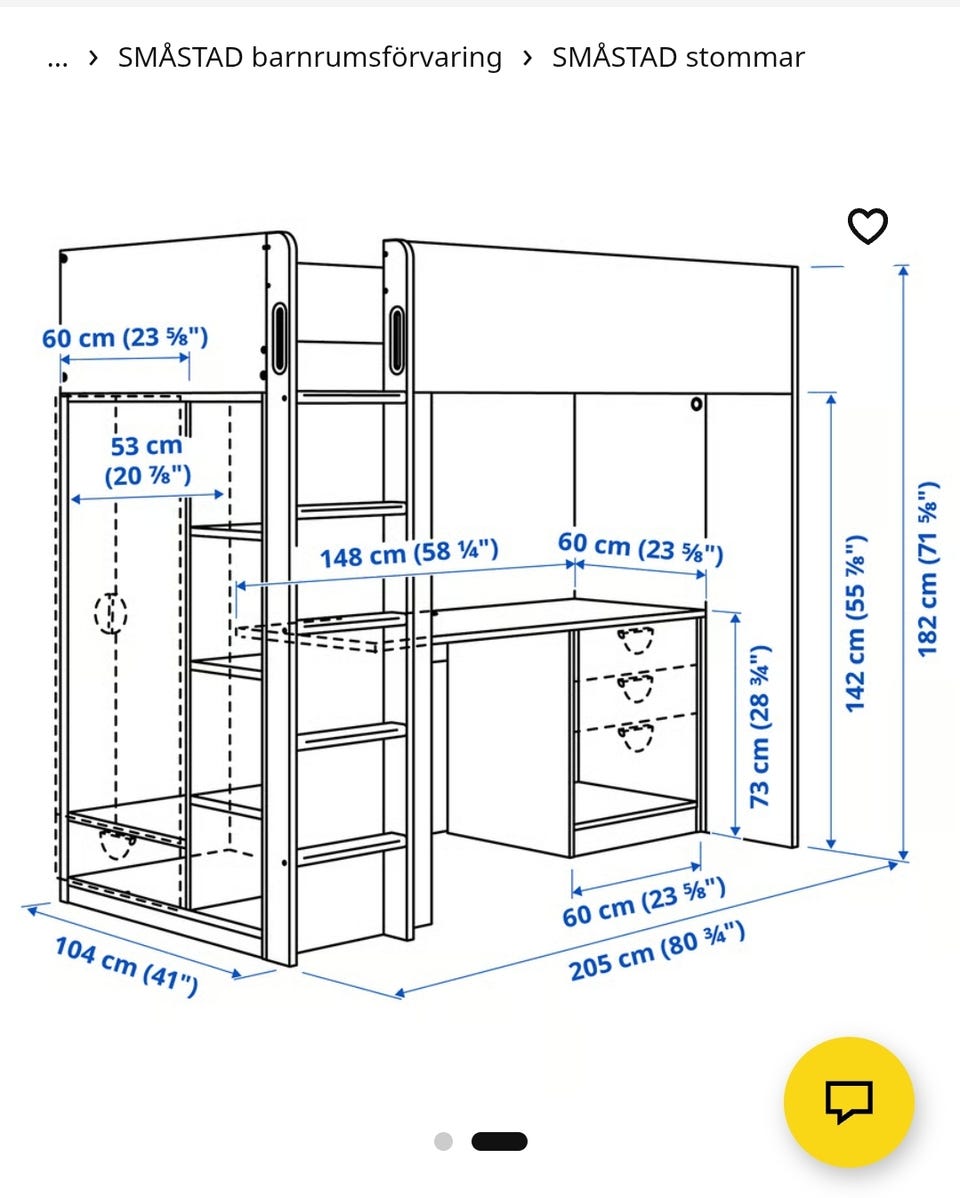 ... › SMÅSTAD barnrumsförvaring › SMÅSTAD stommar

60 cm (23 ⅝")

53 cm
(20 ⅞")

148 cm (58 ¼")

60 cm (23 ⅝")

73 cm (28 ¾")

142 cm (55 ⅞")

182 cm (71 ⅝")

60 cm (23 ⅝")

104 cm (41")

205 cm (80 ¾")