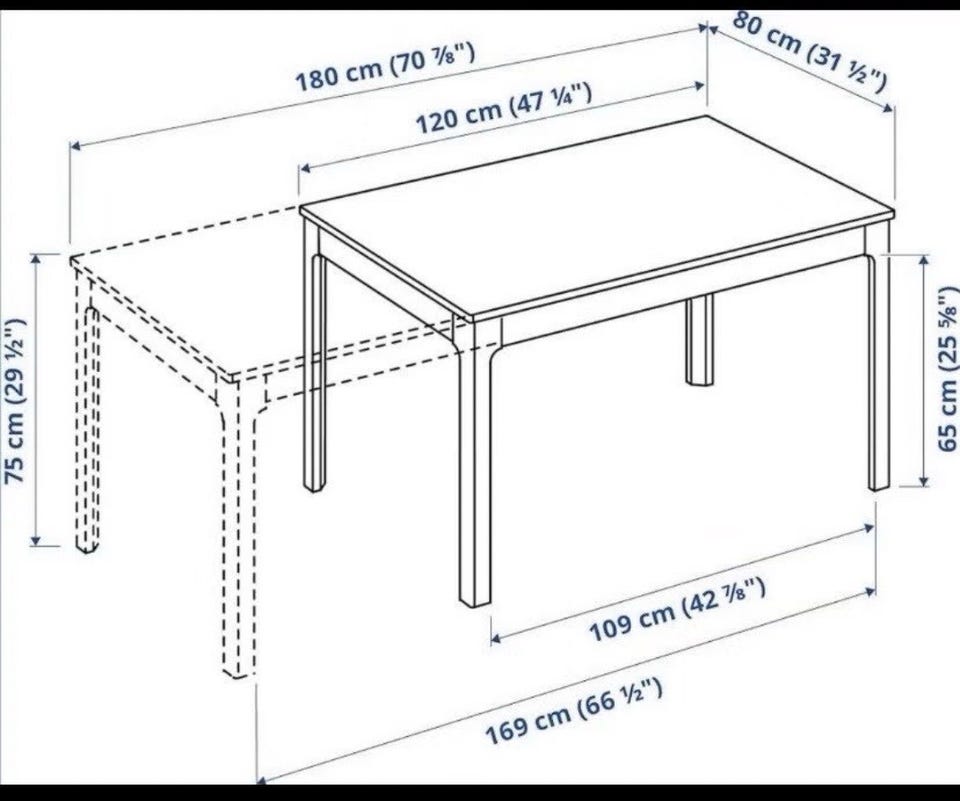 180 cm (70 ⅞")
80 cm (31 ½")
120 cm (47 ¼")
75 cm (29 ½")
65 cm (25 ⅝")
109 cm (42 ⅞")
169 cm (66 ½")