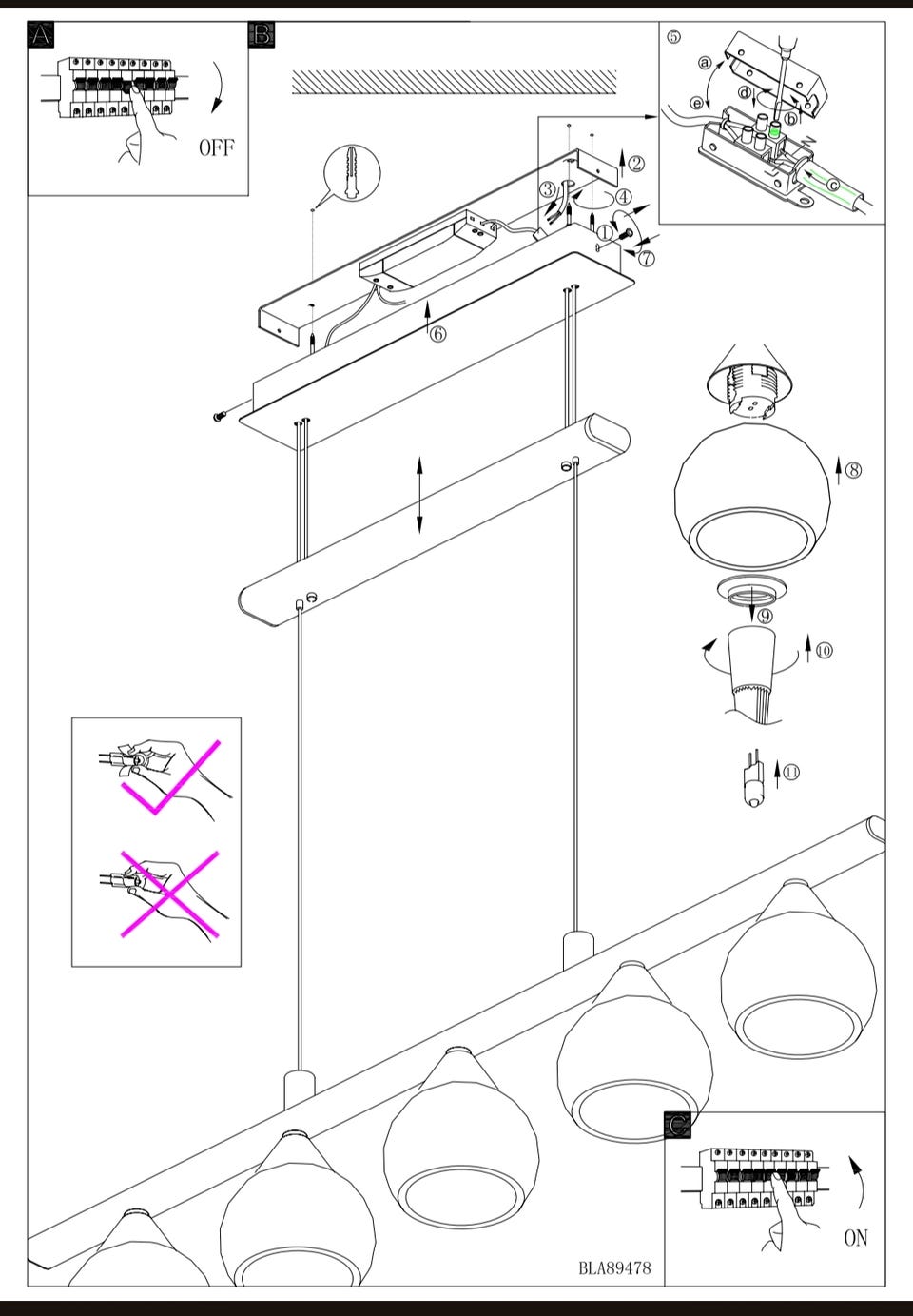 A

OFF

B

⑤
ⓐ
ⓔ
ⓓ
ⓑ
ⓒ

②
③
④
①
⑦
⑥

⑧
⑨
⑩
⑪

C

ON

BLA89478