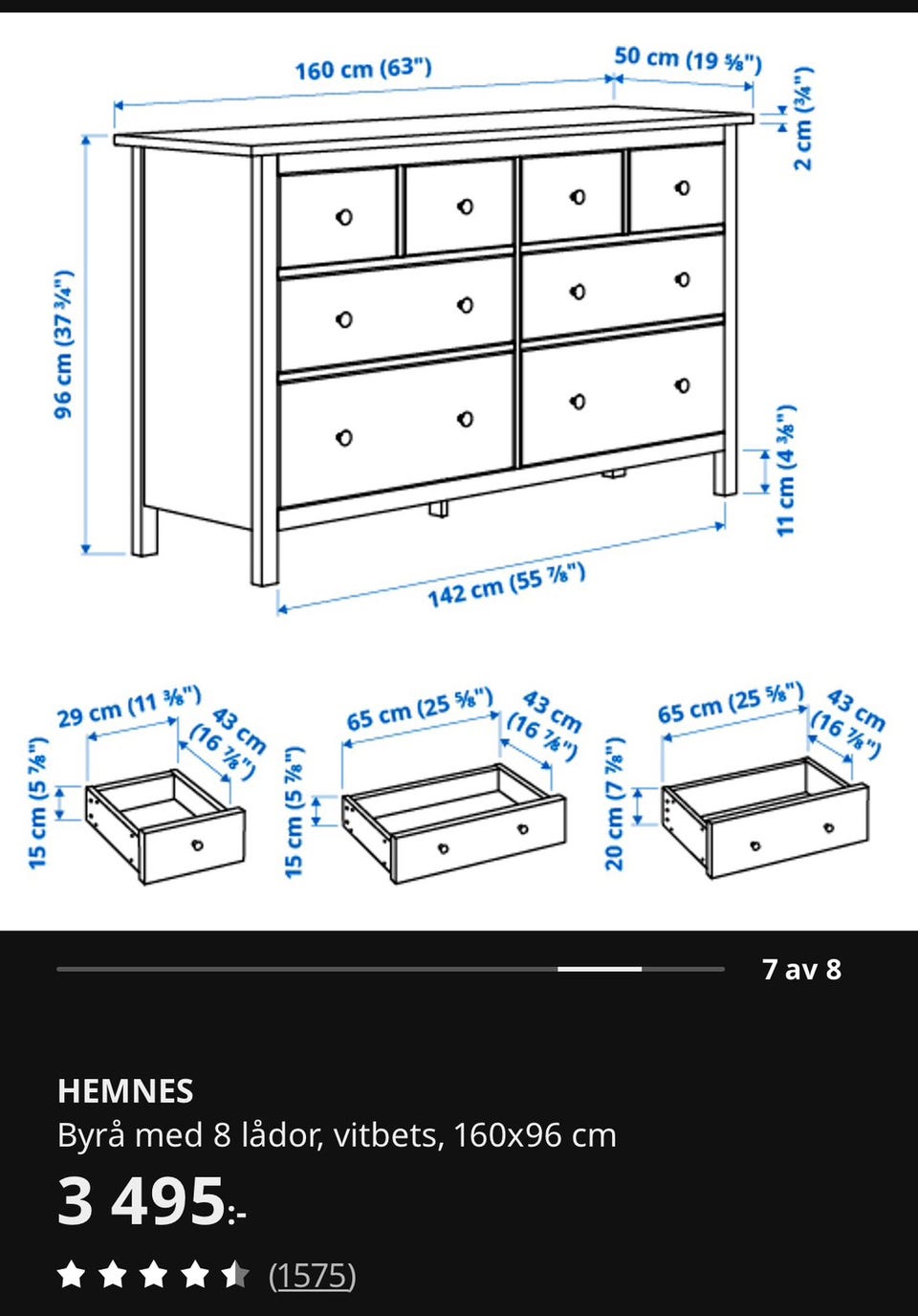 160 cm (63")
50 cm (19 ⅝")
2 cm (¾")
96 cm (37 ¾")
11 cm (4 ⅜")
142 cm (55 ⅞")

29 cm (11 ⅜")
43 cm (16 ⅞")
15 cm (5 ⅞")

65 cm (25 ⅝")
43 cm (16 ⅞")
15 cm (5 ⅞")

65 cm (25 ⅝")
43 cm (16 ⅞")
20 cm (7 ⅞")

7 av 8

HEMNES
Byrå med 8 lådor, vitbets, 160x96 cm
3 495:-
(1575)