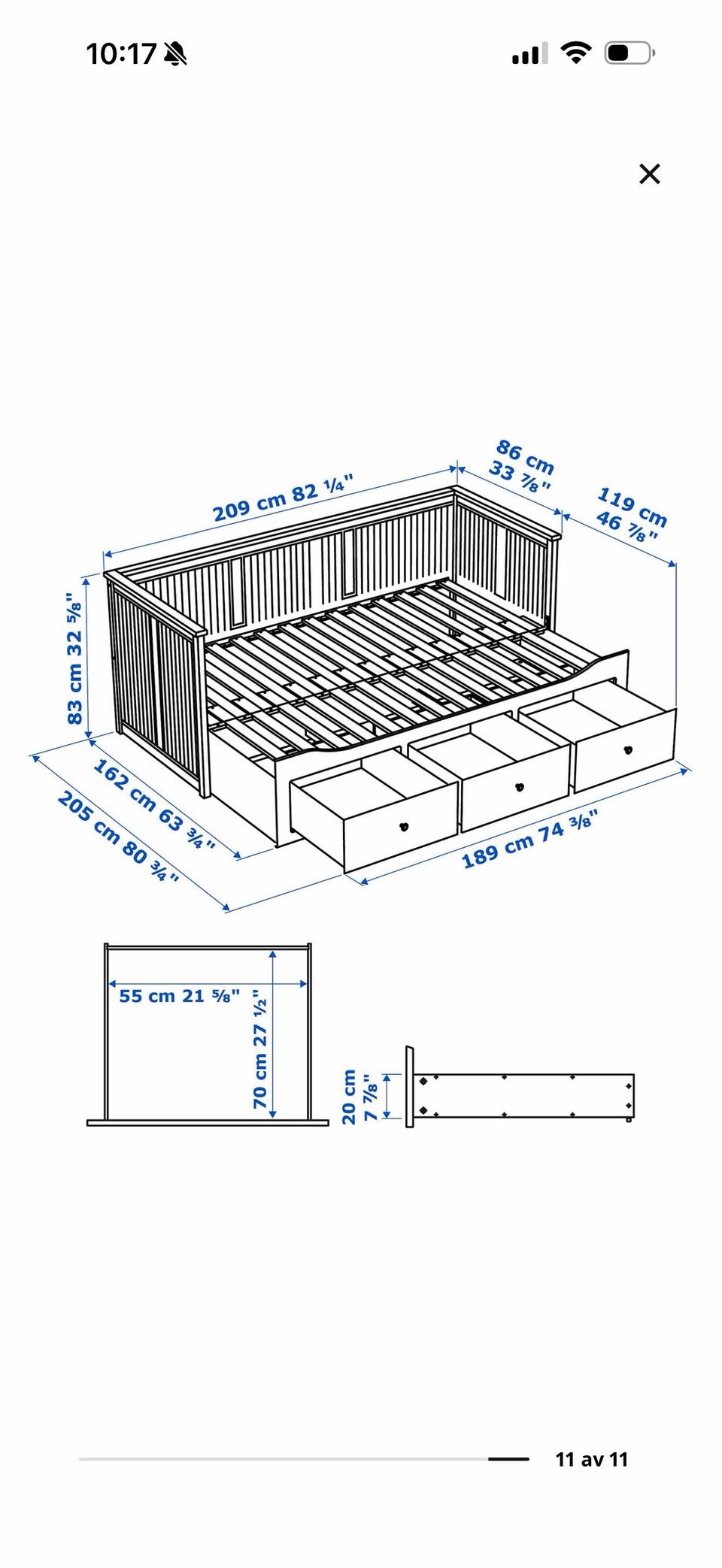 10:17

×

209 cm 82 ¼"

86 cm 33 ⅞"

119 cm 46 ⅞"

83 cm 32 ⅝"

162 cm 63 ¾"

205 cm 80 ¾"

189 cm 74 ⅜"

55 cm 21 ⅝"

70 cm 27 ½"

20 cm 7 ⅞"

11 av 11