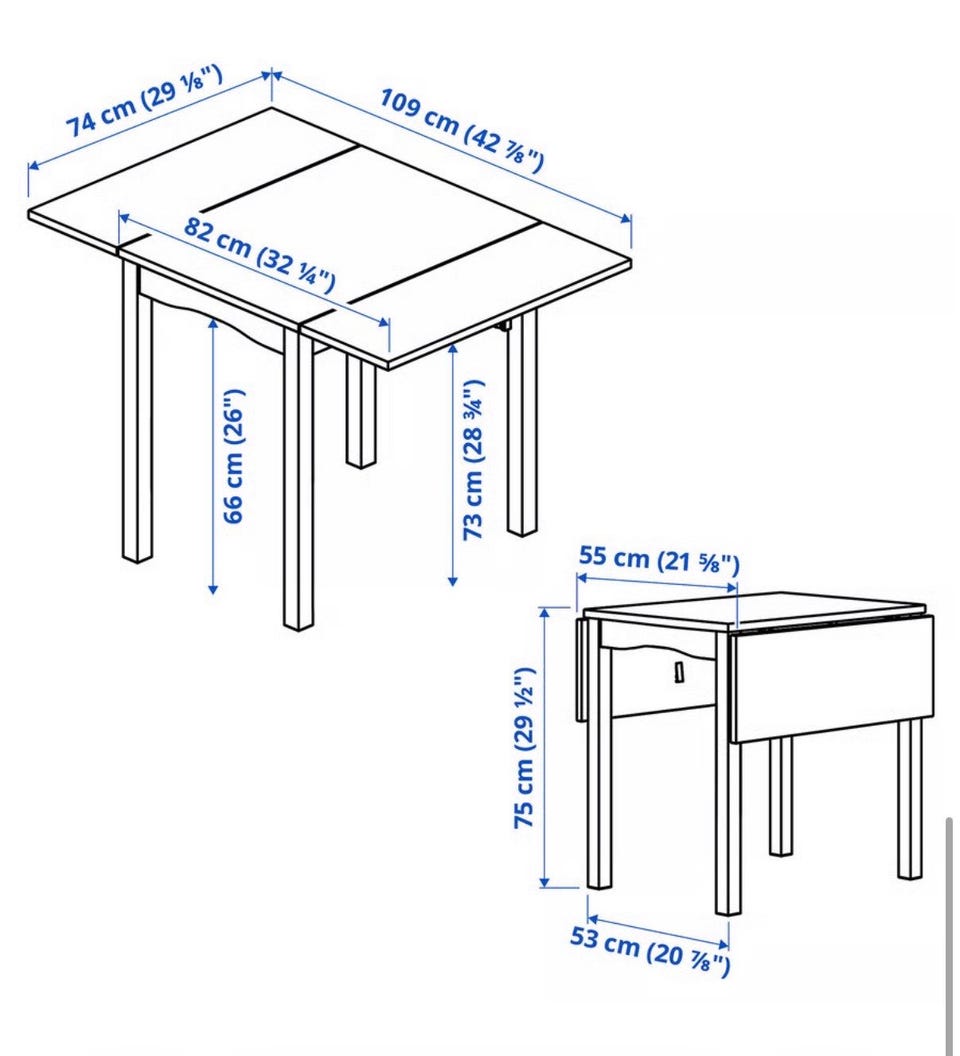 74 cm (29 ⅛")
109 cm (42 ⅞")
82 cm (32 ¼")
66 cm (26")
73 cm (28 ¾")
55 cm (21 ⅝")
75 cm (29 ½")
53 cm (20 ⅞")