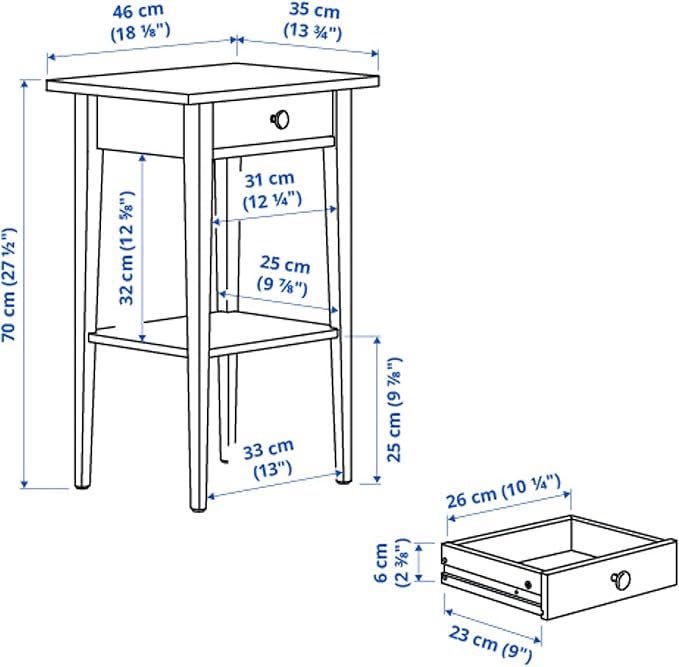 46 cm
(18 ⅛")

35 cm
(13 ¾")

70 cm (27 ½")

32 cm (12 ⅝")

31 cm
(12 ¼")

25 cm
(9 ⅞")

25 cm (9 ⅞")

33 cm
(13")

26 cm (10 ¼")

6 cm
(2 ⅜")

23 cm (9")