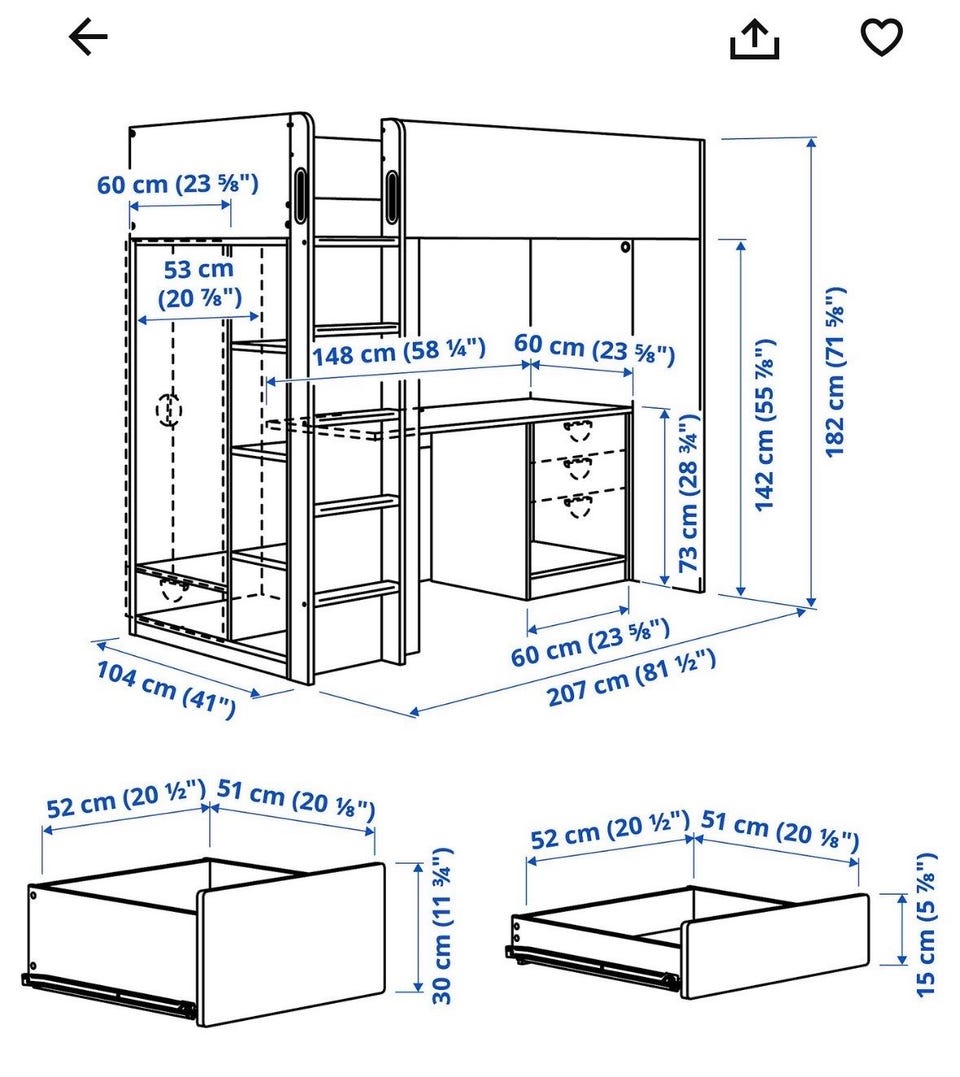 60 cm (23 ⅝")
53 cm (20 ⅞")
148 cm (58 ¼")
60 cm (23 ⅝")
73 cm (28 ¾")
142 cm (55 ⅞")
182 cm (71 ⅝")
60 cm (23 ⅝")
104 cm (41")
207 cm (81 ½")

52 cm (20 ½")
51 cm (20 ⅛")
30 cm (11 ¾")

52 cm (20 ½")
51 cm (20 ⅛")
15 cm (5 ⅞")