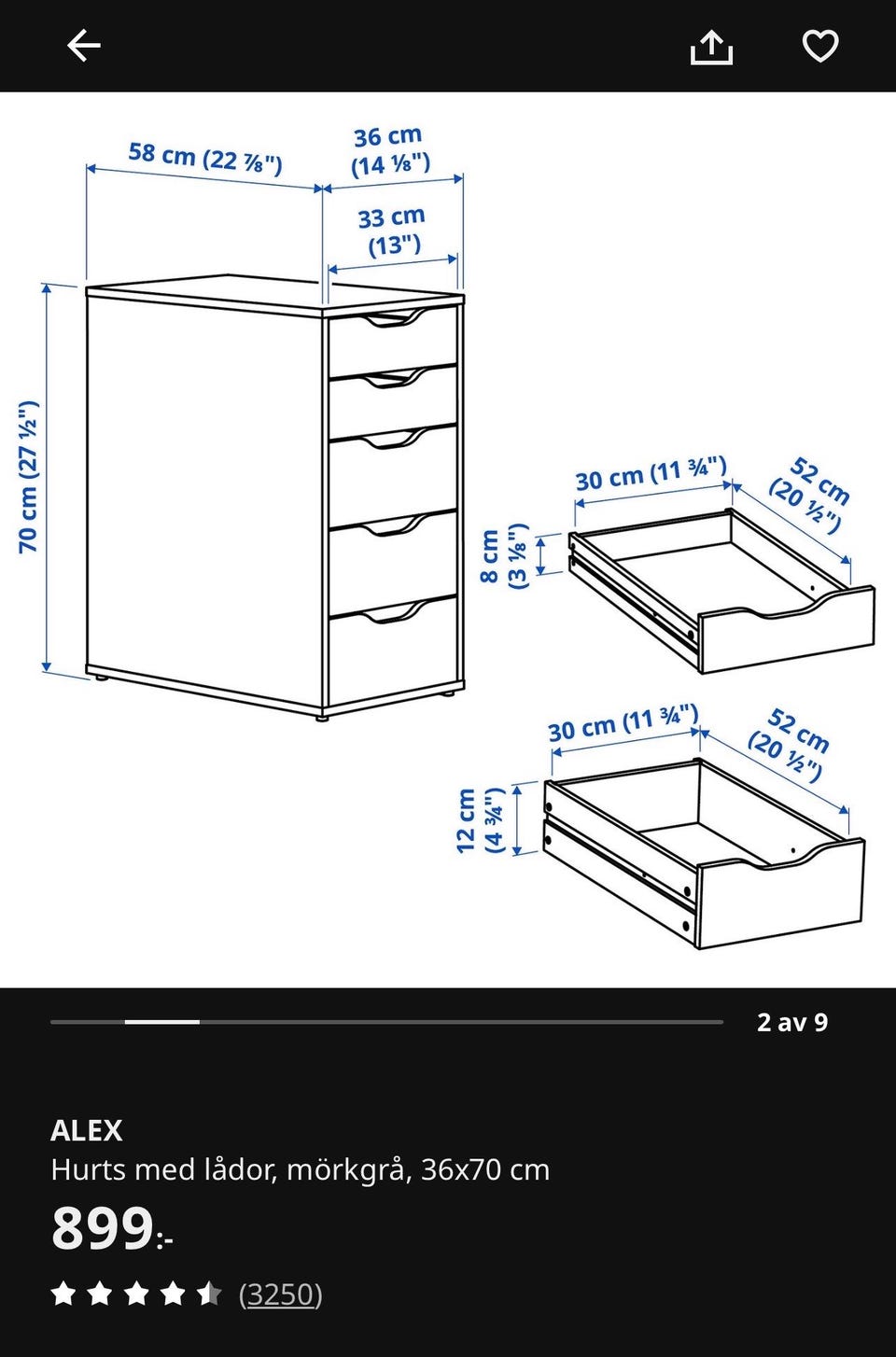 58 cm (22 ⅞")

36 cm (14 ⅛")

33 cm (13")

70 cm (27 ½")

30 cm (11 ¾")

52 cm (20 ½")

8 cm (3 ⅛")

30 cm (11 ¾")

52 cm (20 ½")

12 cm (4 ¾")

2 av 9

ALEX
Hurts med lådor, mörkgrå, 36x70 cm

899:-

(3250)