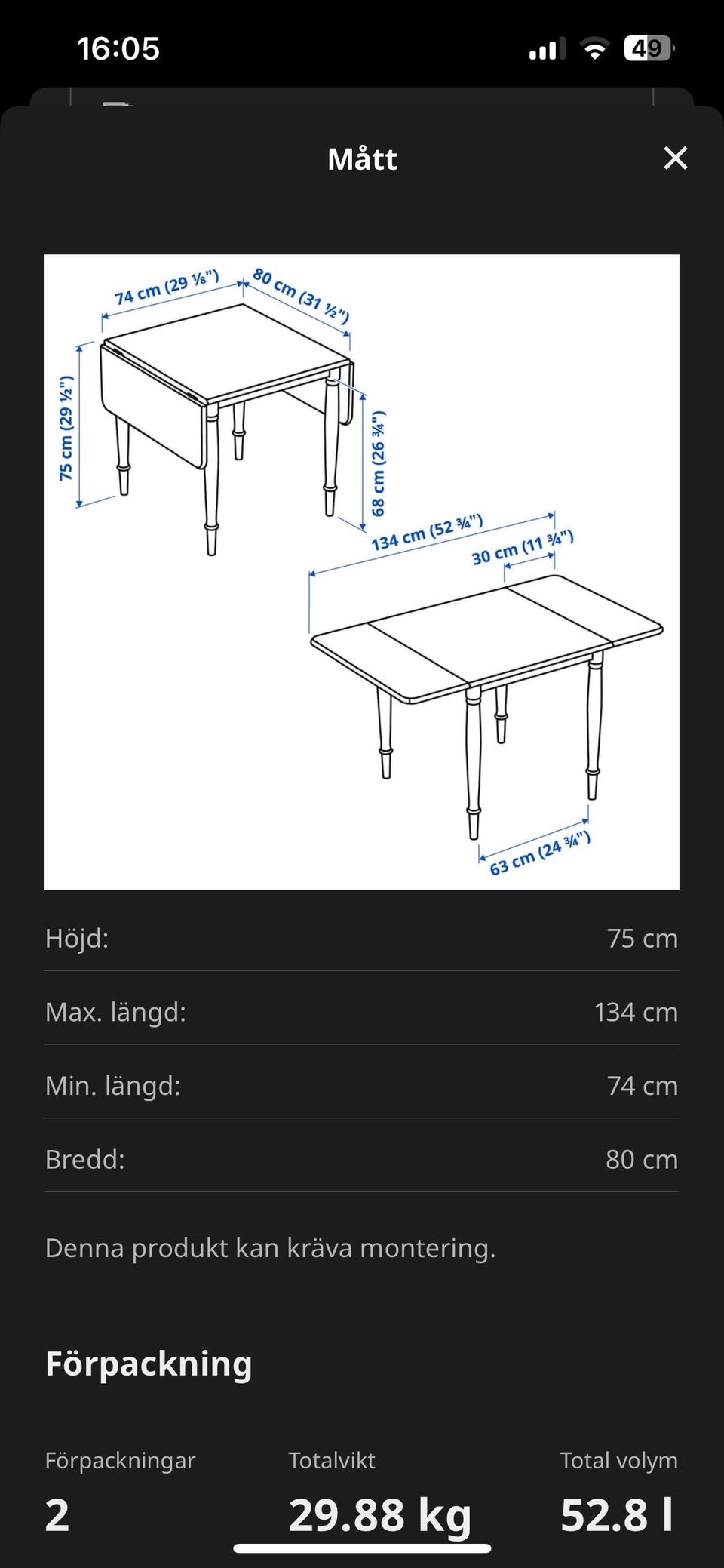 16:05

49

Mått

74 cm (29 ⅛")
80 cm (31 ½")
75 cm (29 ½")
68 cm (26 ¾")
134 cm (52 ¾")
30 cm (11 ¾")
63 cm (24 ¾")

| | |
|---|---|
| Höjd: | 75 cm |
| Max. längd: | 134 cm |
| Min. längd: | 74 cm |
| Bredd: | 80 cm |

Denna produkt kan kräva montering.

Förpackning

| Förpackningar | Totalvikt | Total volym |
|---|---|---|
| 2 | 29.88 kg | 52.8 l |