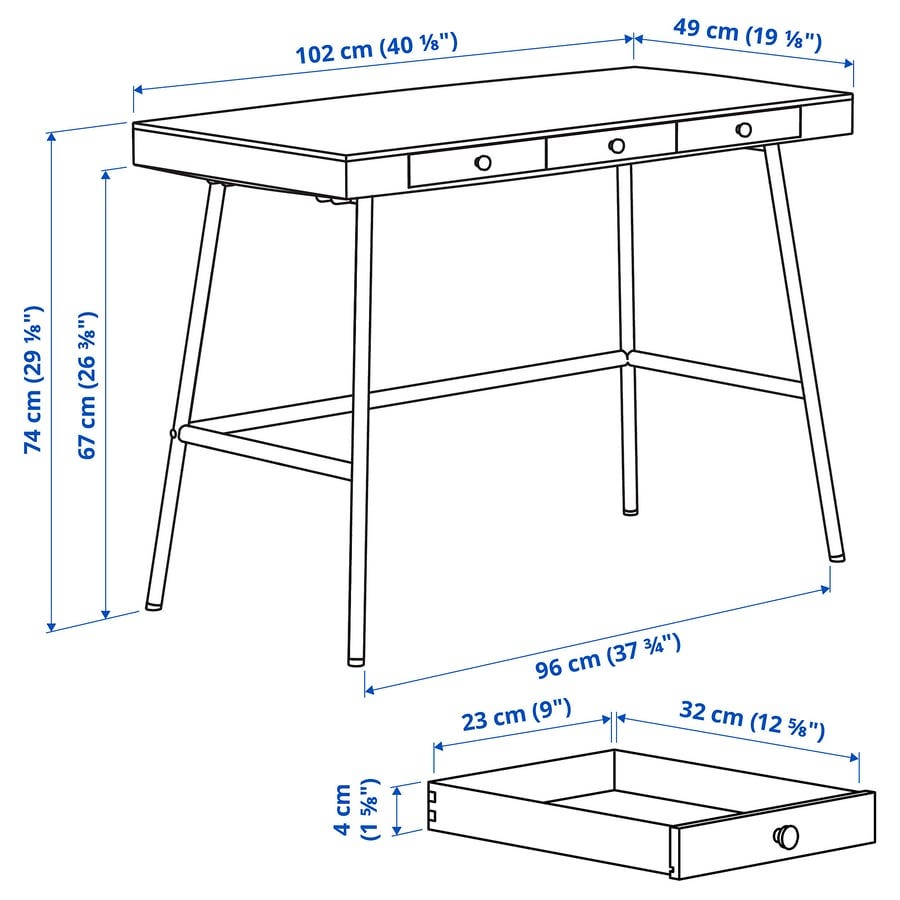 102 cm (40 ⅛")

49 cm (19 ⅛")

74 cm (29 ⅛")

67 cm (26 ⅜")

96 cm (37 ¾")

23 cm (9")

32 cm (12 ⅝")

4 cm (1 ⅝")