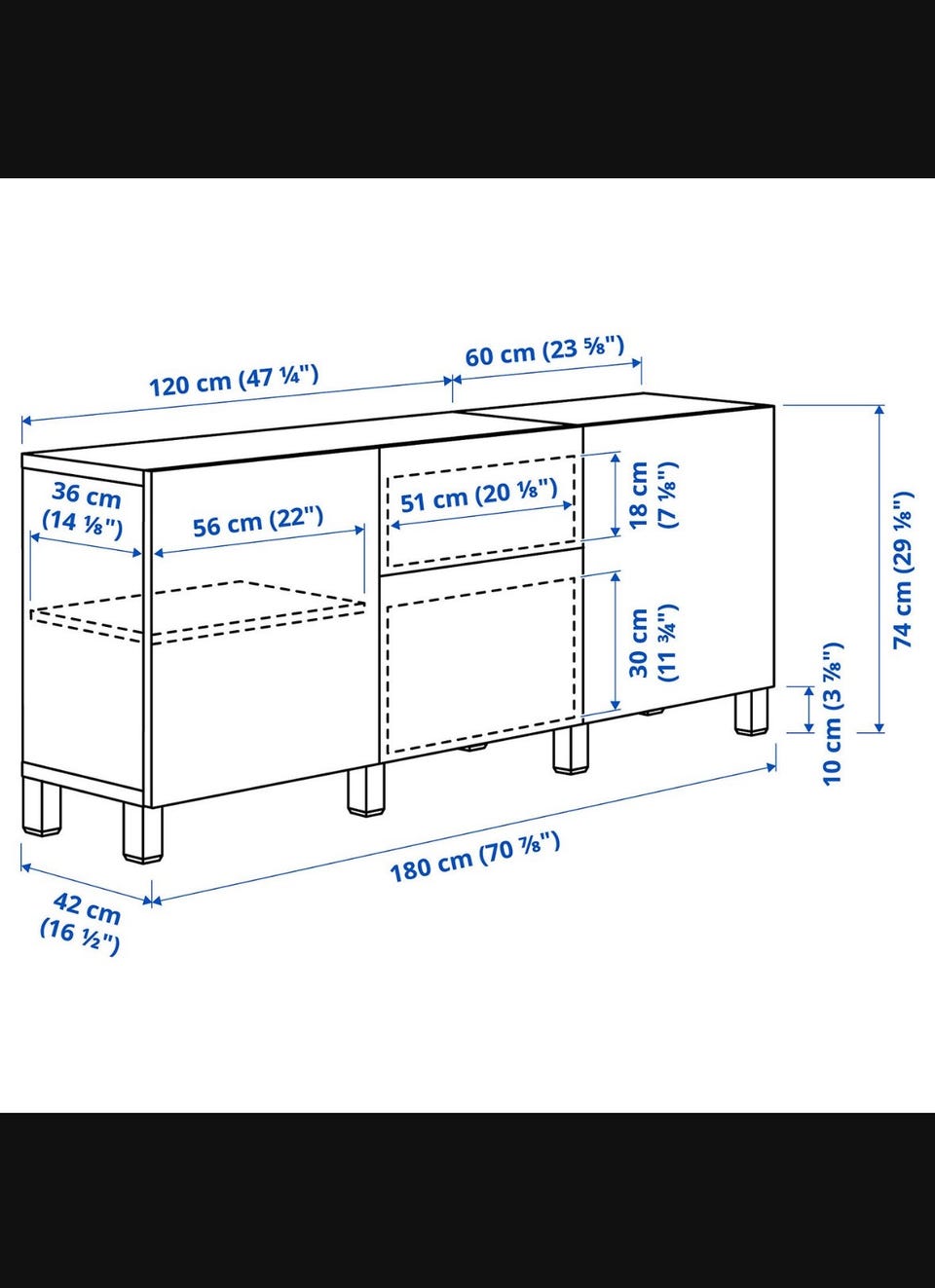 120 cm (47 ¼")
60 cm (23 ⅝")
36 cm (14 ⅛")
56 cm (22")
51 cm (20 ⅛")
18 cm (7 ⅛")
30 cm (11 ¾")
74 cm (29 ⅛")
10 cm (3 ⅞")
180 cm (70 ⅞")
42 cm (16 ½")