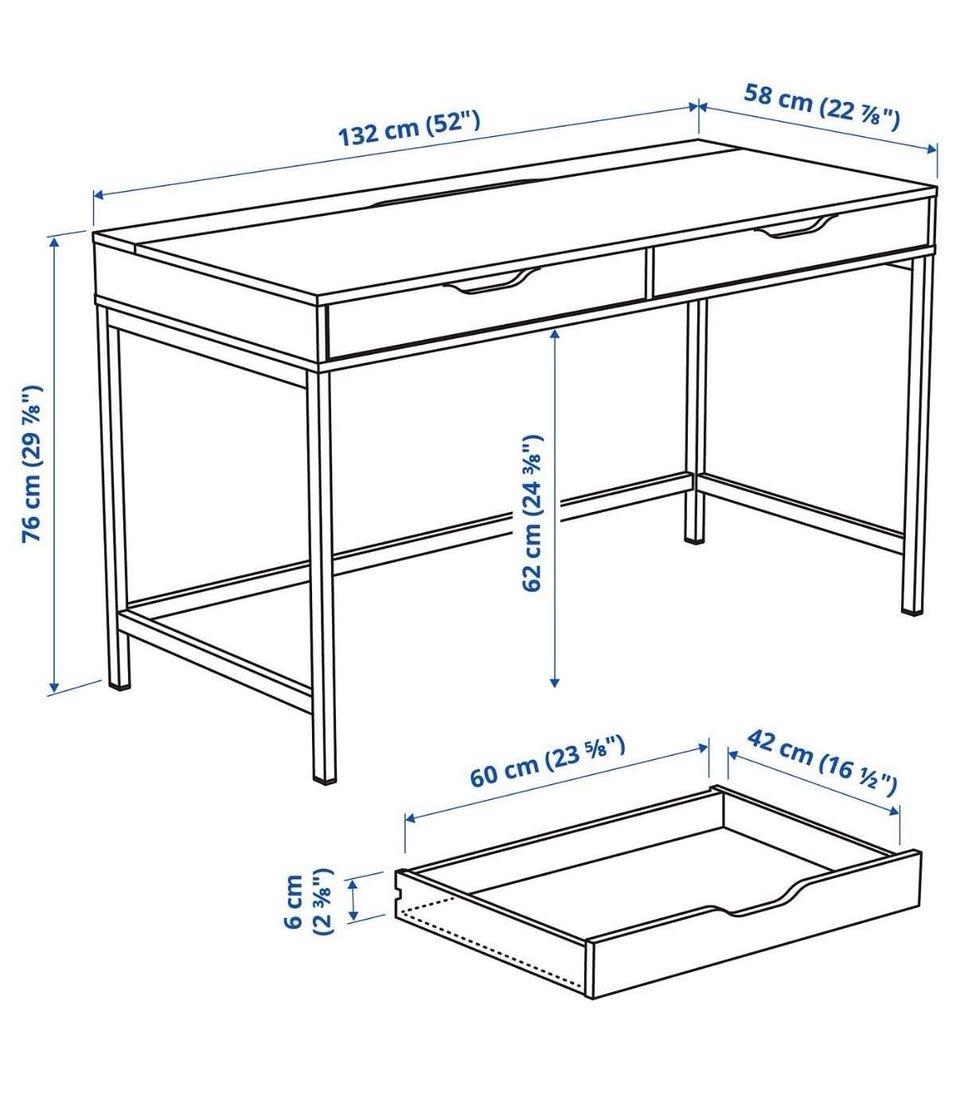 132 cm (52")
58 cm (22 ⅞")
76 cm (29 ⅞")
62 cm (24 ⅜")
60 cm (23 ⅝")
42 cm (16 ½")
6 cm
(2 ⅜")