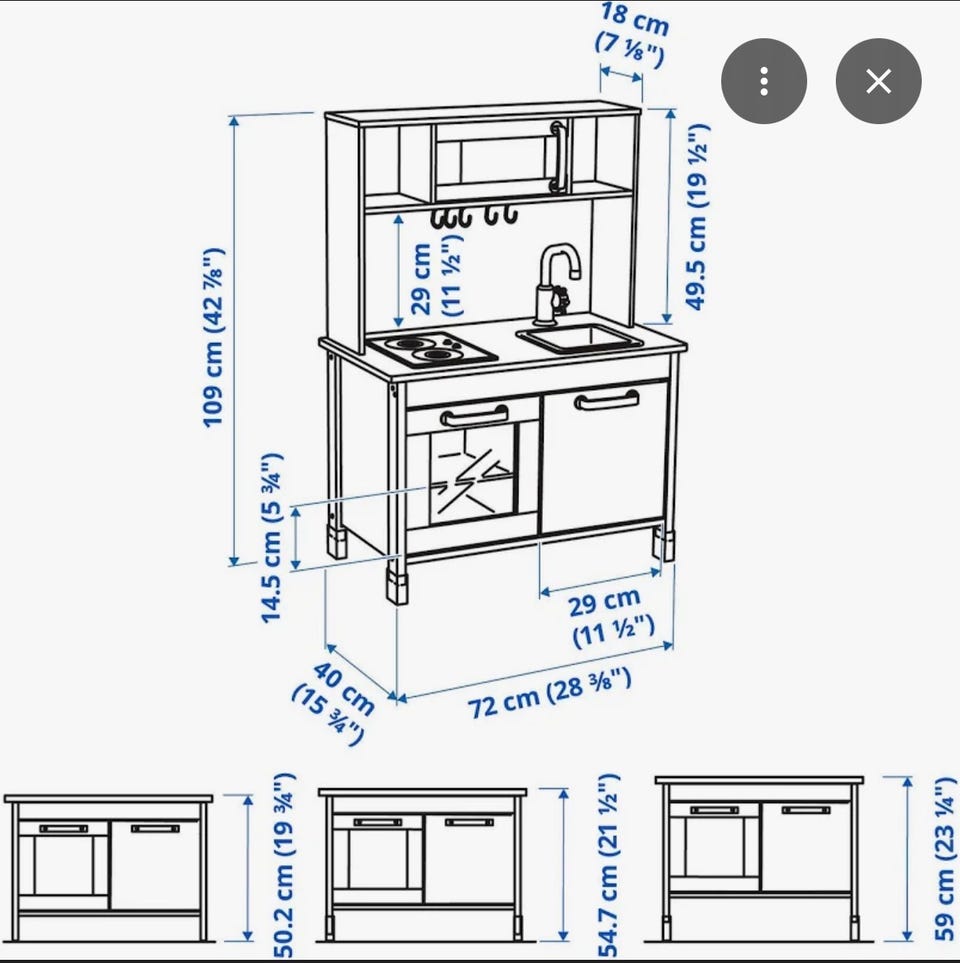 18 cm
(7 ⅛")

109 cm (42 ⅞")

29 cm
(11 ½")

49.5 cm (19 ½")

14.5 cm (5 ¾")

29 cm
(11 ½")

40 cm
(15 ¾")

72 cm (28 ⅜")

50.2 cm (19 ¾")

54.7 cm (21 ½")

59 cm (23 ¼")