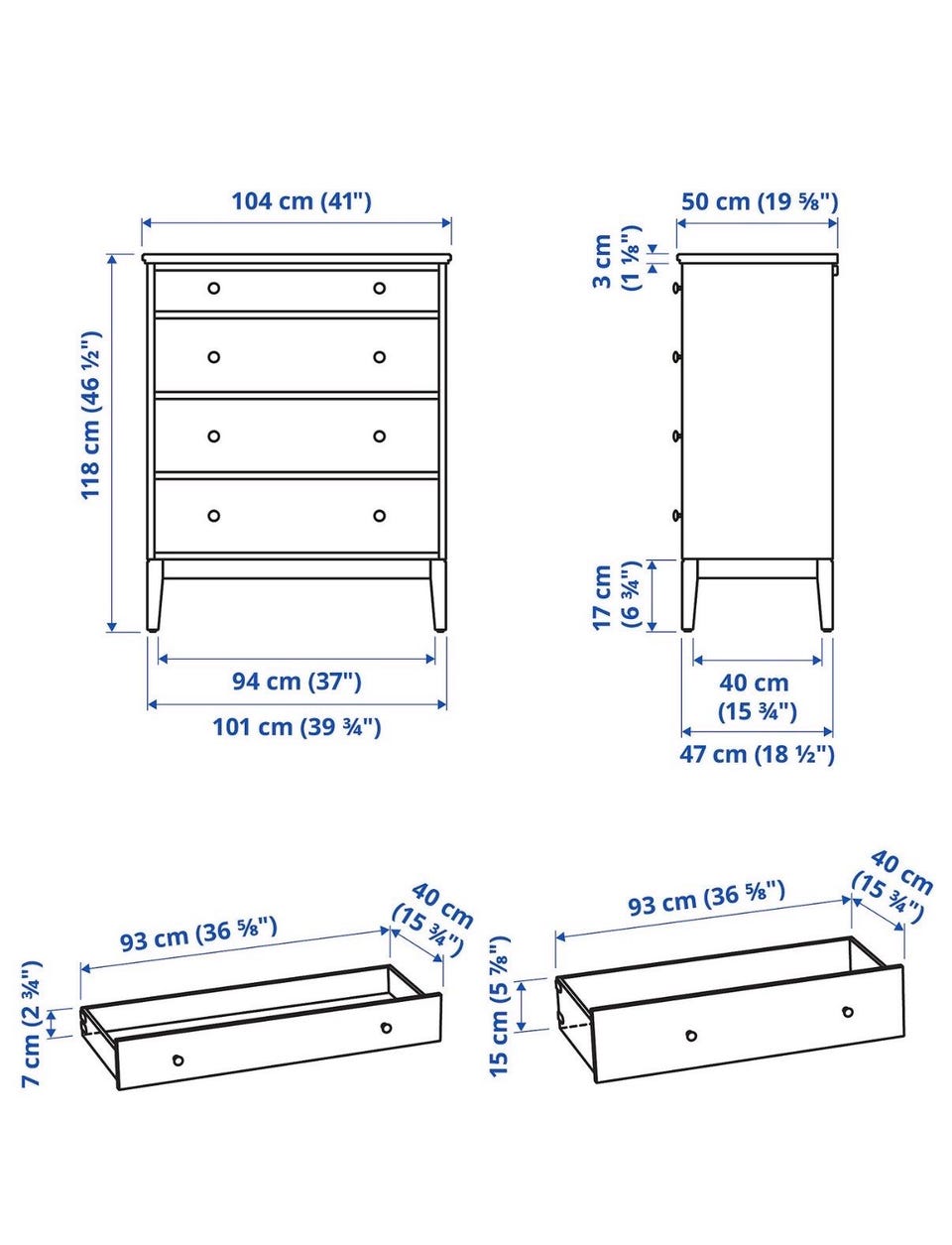 104 cm (41")

118 cm (46 ½")

94 cm (37")

101 cm (39 ¾")

50 cm (19 ⅝")

3 cm (1 ⅛")

17 cm (6 ¾")

40 cm (15 ¾")

47 cm (18 ½")

93 cm (36 ⅝")

40 cm (15 ¾")

7 cm (2 ¾")

93 cm (36 ⅝")

40 cm (15 ¾")

15 cm (5 ⅞")