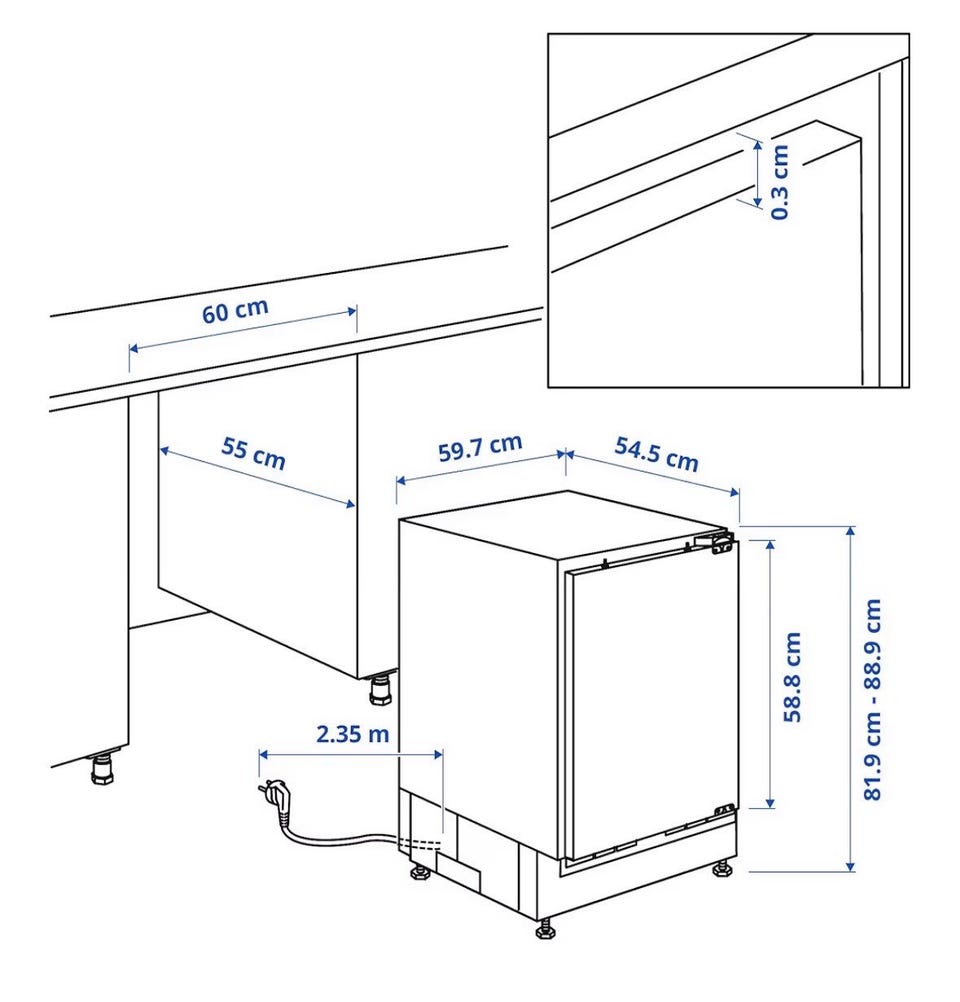 0.3 cm

60 cm

55 cm

59.7 cm

54.5 cm

58.8 cm

81.9 cm - 88.9 cm

2.35 m