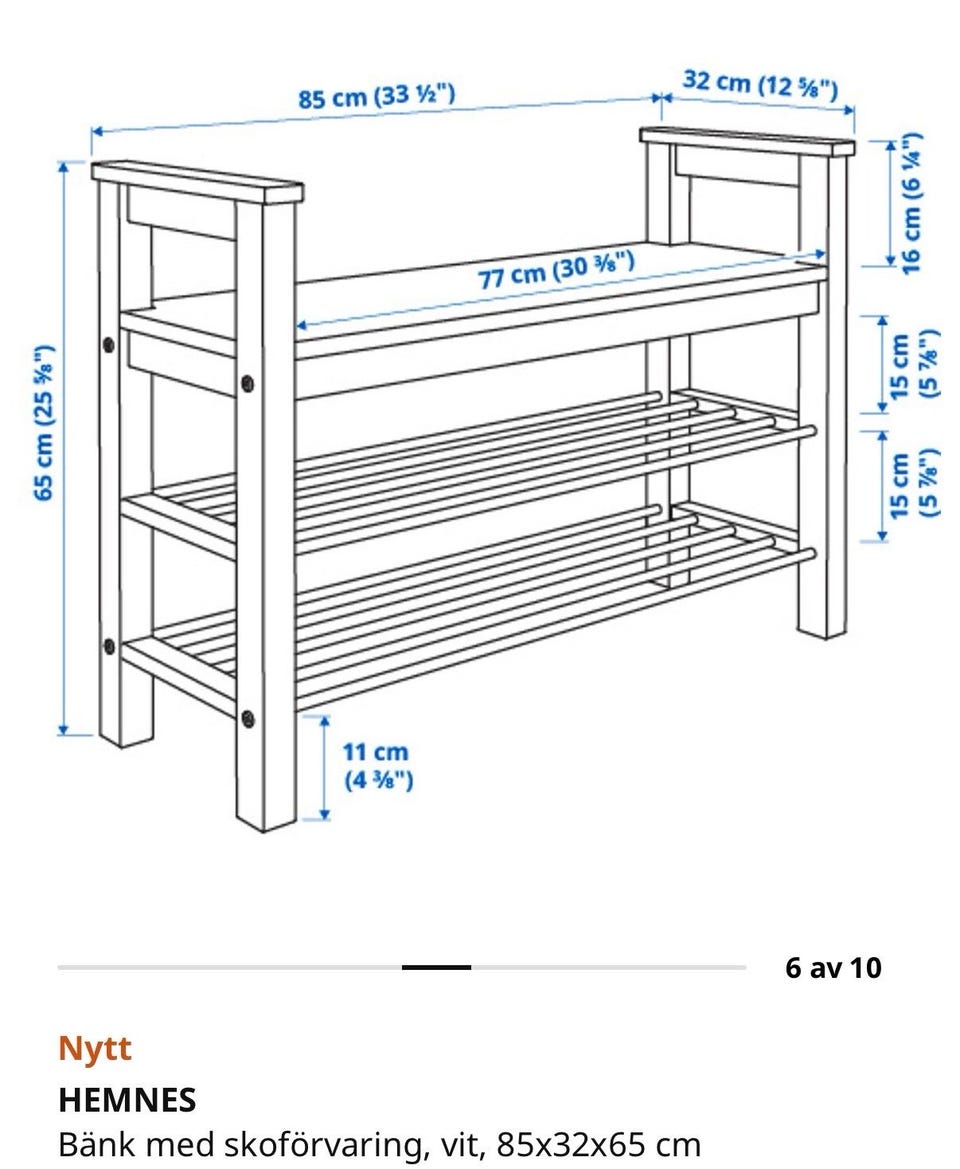 85 cm (33 ½")
32 cm (12 ⅝")
16 cm (6 ¼")
77 cm (30 ⅜")
15 cm (5 ⅞")
15 cm (5 ⅞")
65 cm (25 ⅝")
11 cm (4 ⅜")

6 av 10

Nytt
HEMNES
Bänk med skoförvaring, vit, 85x32x65 cm