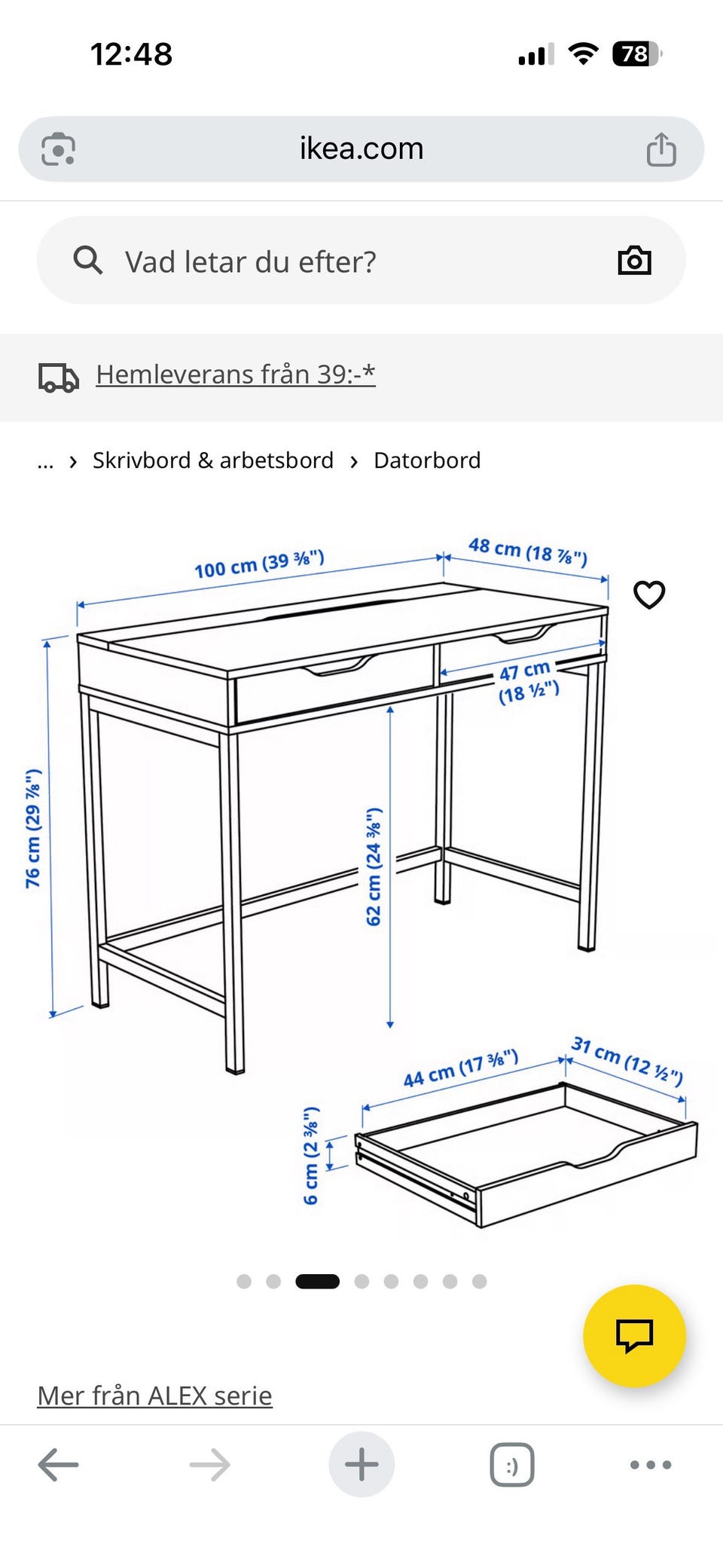 12:48

78

ikea.com

Vad letar du efter?

Hemleverans från 39:-*

... › Skrivbord & arbetsbord › Datorbord

100 cm (39 ⅜")

48 cm (18 ⅞")

47 cm (18 ½")

76 cm (29 ⅞")

62 cm (24 ⅜")

44 cm (17 ⅜")

31 cm (12 ½")

6 cm (2 ⅜")

Mer från ALEX serie

:)