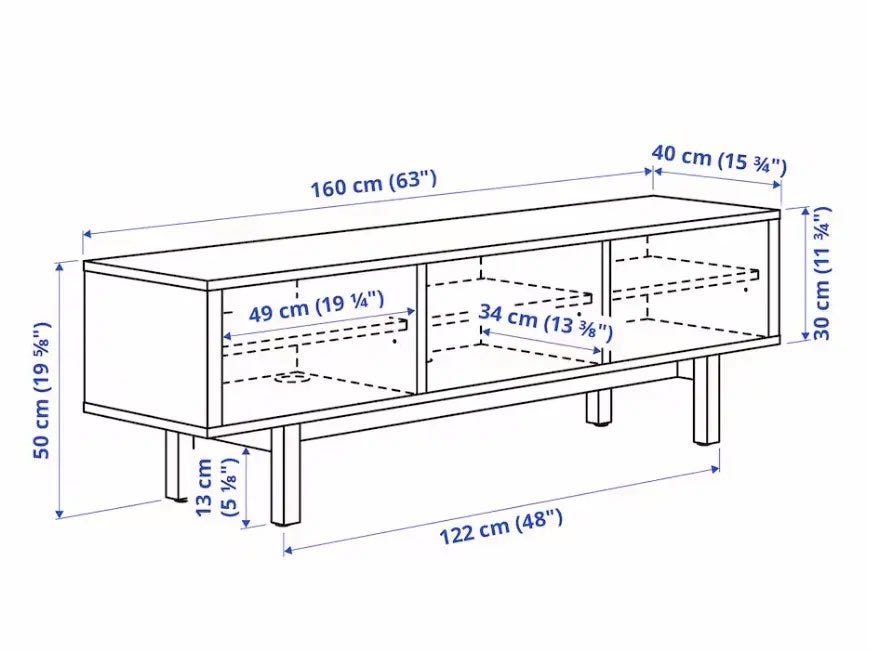 160 cm (63")

40 cm (15 ¾")

30 cm (11 ¾")

49 cm (19 ¼")

34 cm (13 ⅜")

50 cm (19 ⅝")

13 cm (5 ⅛")

122 cm (48")