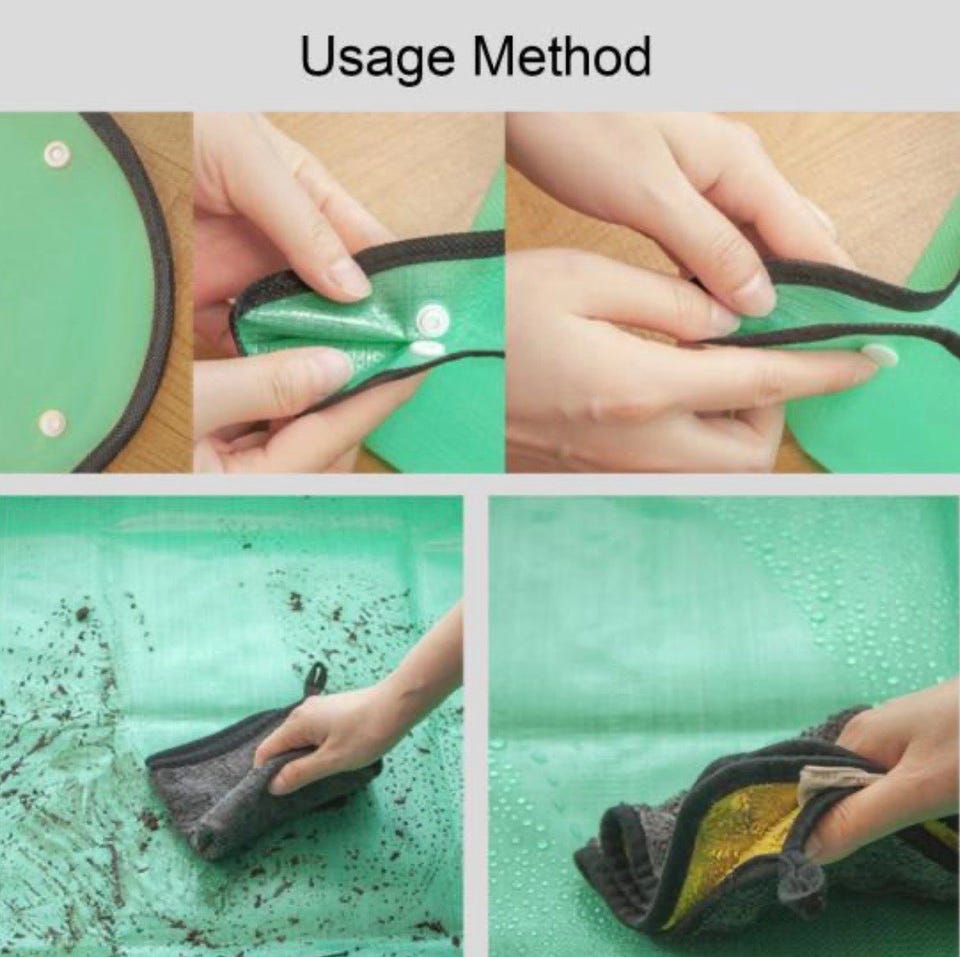 Usage Method