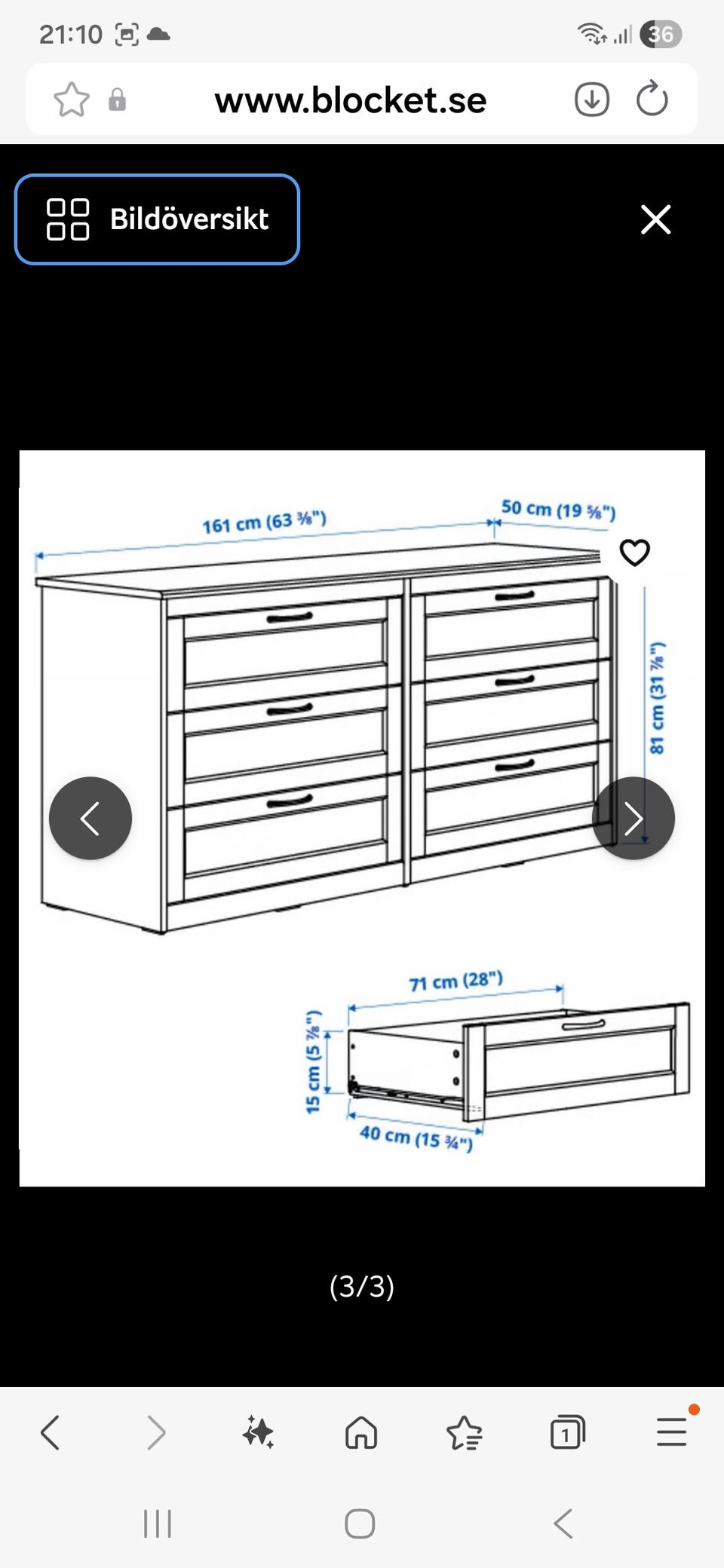 21:10

36

www.blocket.se

Bildöversikt

161 cm (63 ⅜")

50 cm (19 ⅝")

81 cm (31 ⅞")

71 cm (28")

15 cm (5 ⅞")

40 cm (15 ¾")

(3/3)

1