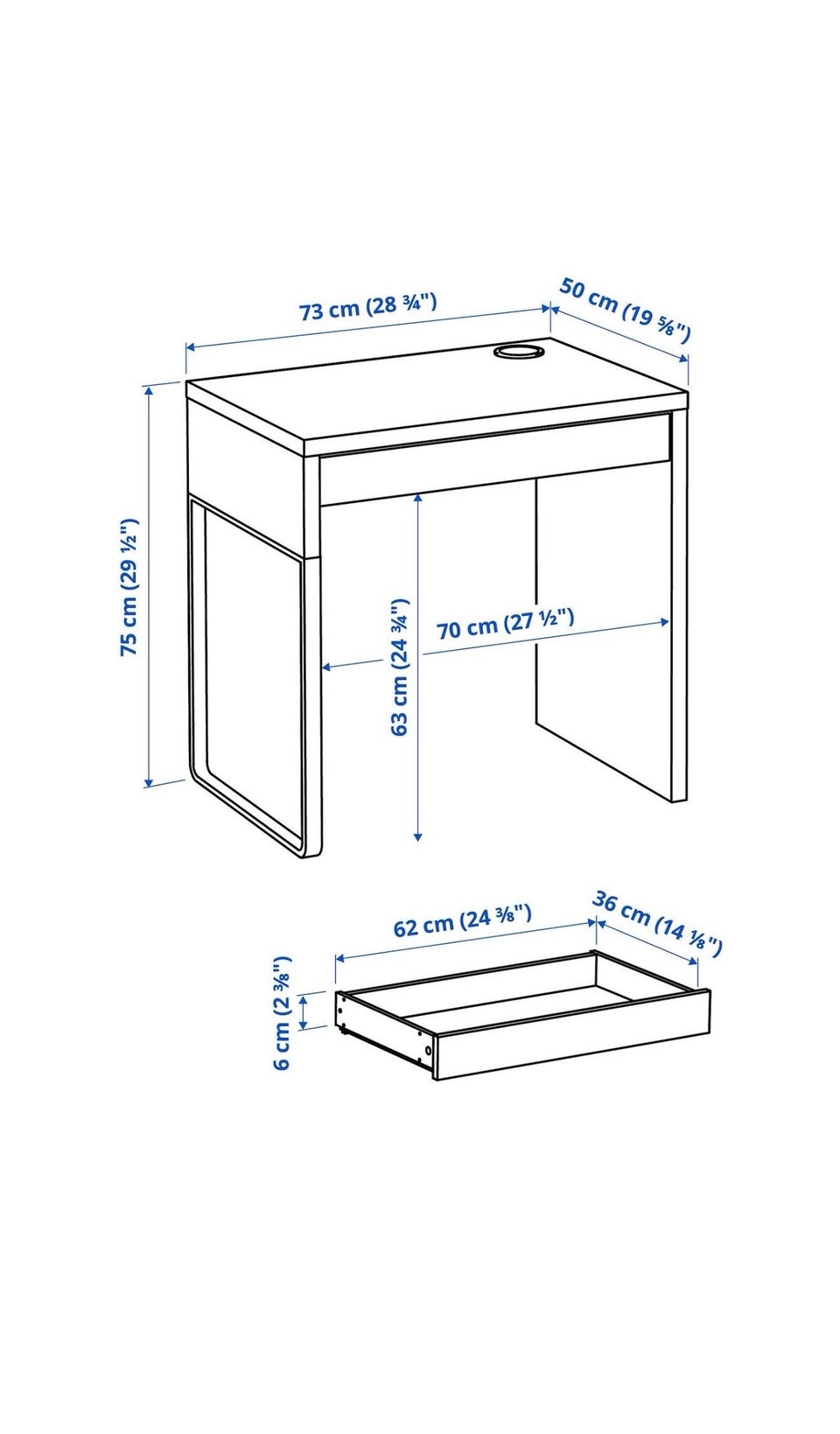 73 cm (28 ¾")

50 cm (19 ⅝")

75 cm (29 ½")

63 cm (24 ¾")

70 cm (27 ½")

62 cm (24 ⅜")

36 cm (14 ⅛")

6 cm (2 ⅜")