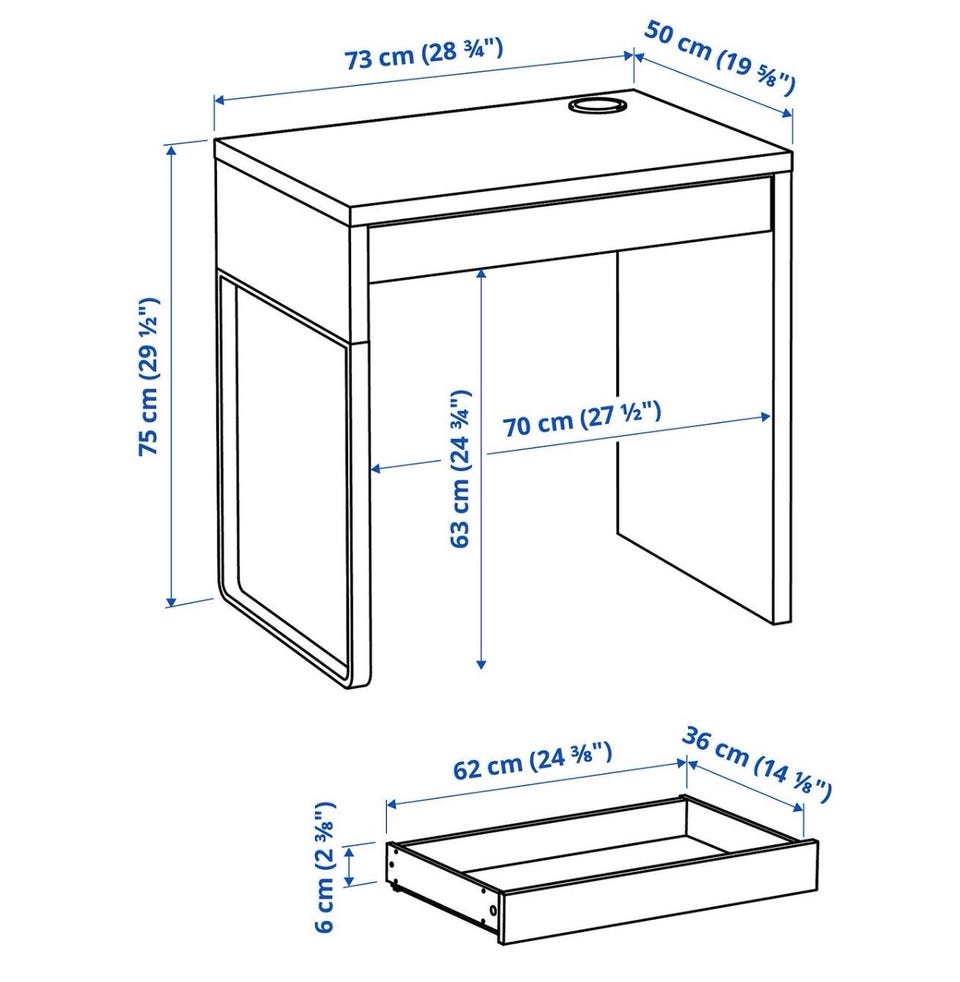 73 cm (28 ¾")
50 cm (19 ⅝")
75 cm (29 ½")
63 cm (24 ¾")
70 cm (27 ½")
62 cm (24 ⅜")
36 cm (14 ⅛")
6 cm (2 ⅜")