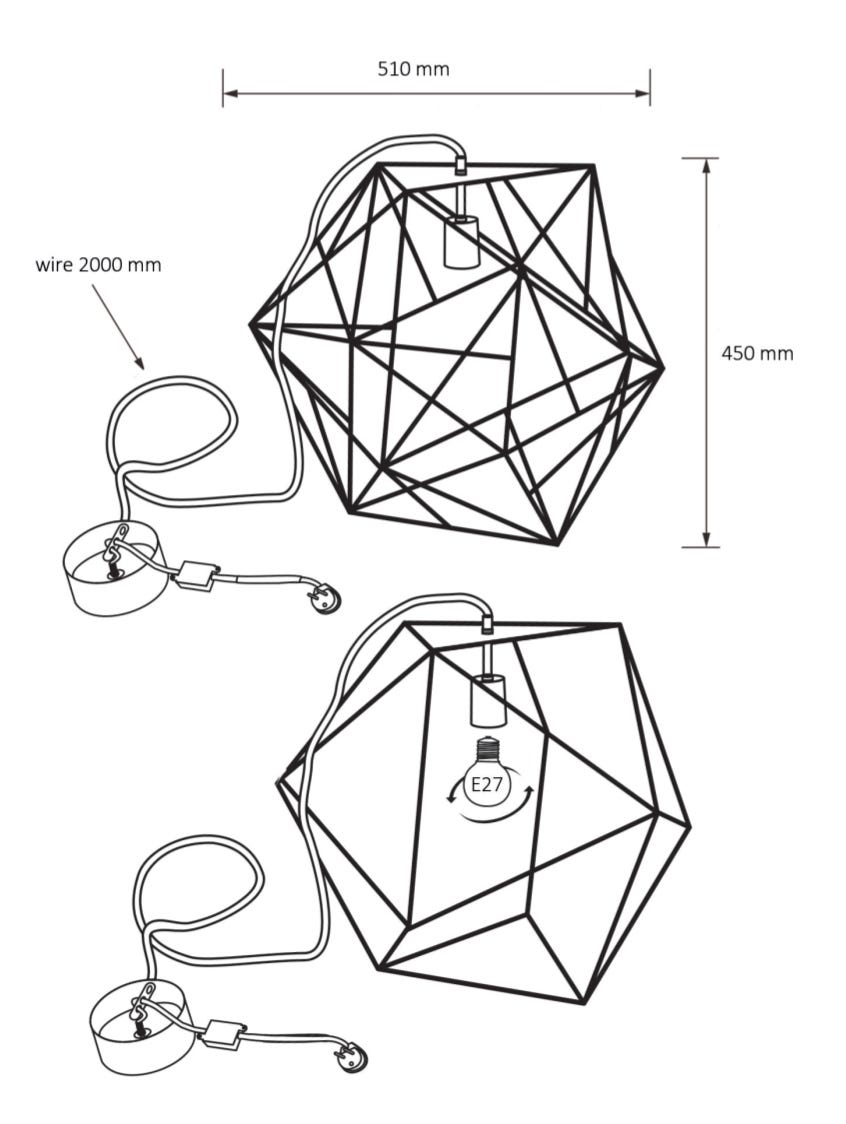 510 mm

wire 2000 mm

450 mm

E27