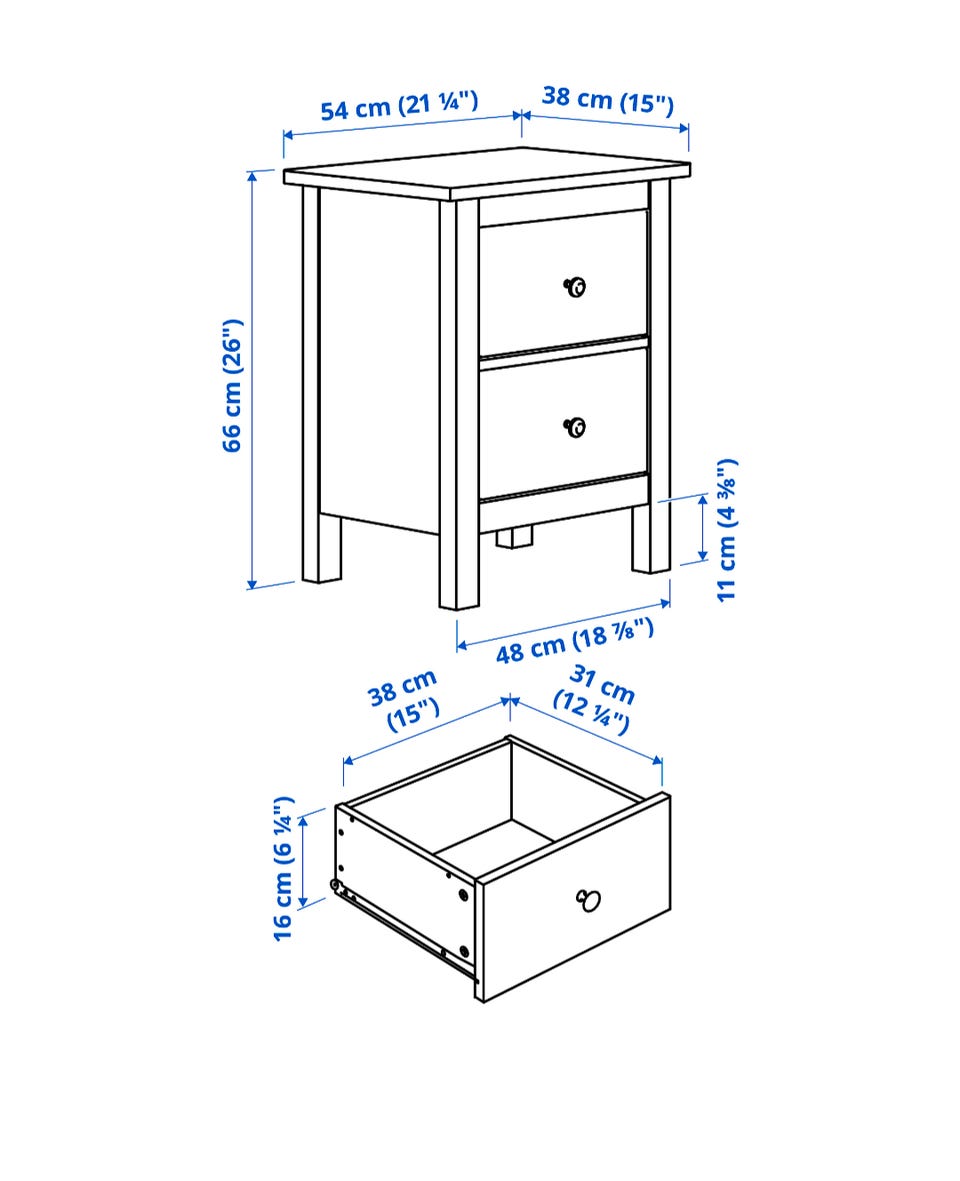 54 cm (21 ¼")
38 cm (15")
66 cm (26")
11 cm (4 ⅜")
48 cm (18 ⅞")
38 cm (15")
31 cm (12 ¼")
16 cm (6 ¼")