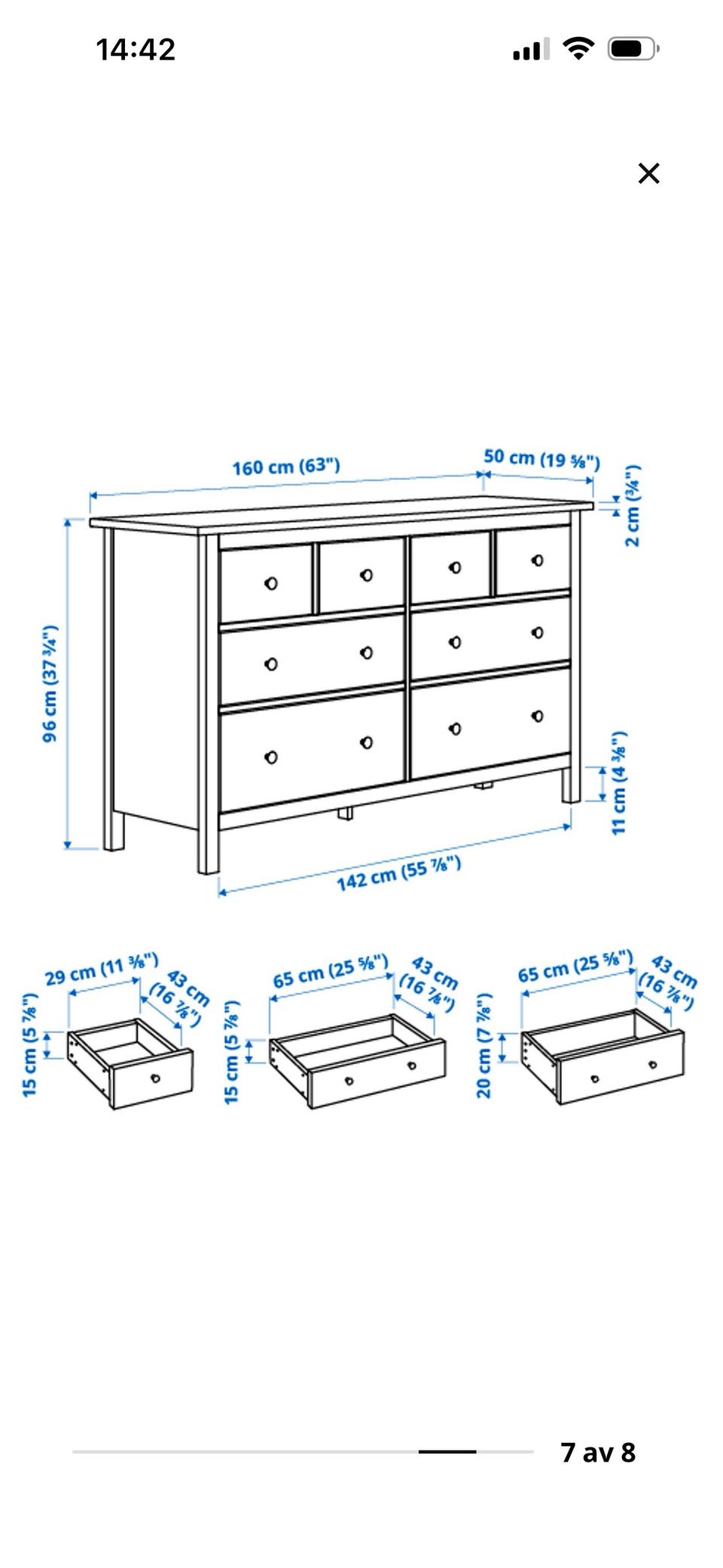 14:42

×

160 cm (63")
50 cm (19 ⅝")
2 cm (¾")
96 cm (37 ¾")
11 cm (4 ⅜")
142 cm (55 ⅞")

29 cm (11 ⅜")
43 cm (16 ⅞")
15 cm (5 ⅞")

65 cm (25 ⅝")
43 cm (16 ⅞")
15 cm (5 ⅞")

65 cm (25 ⅝")
43 cm (16 ⅞")
20 cm (7 ⅞")

7 av 8