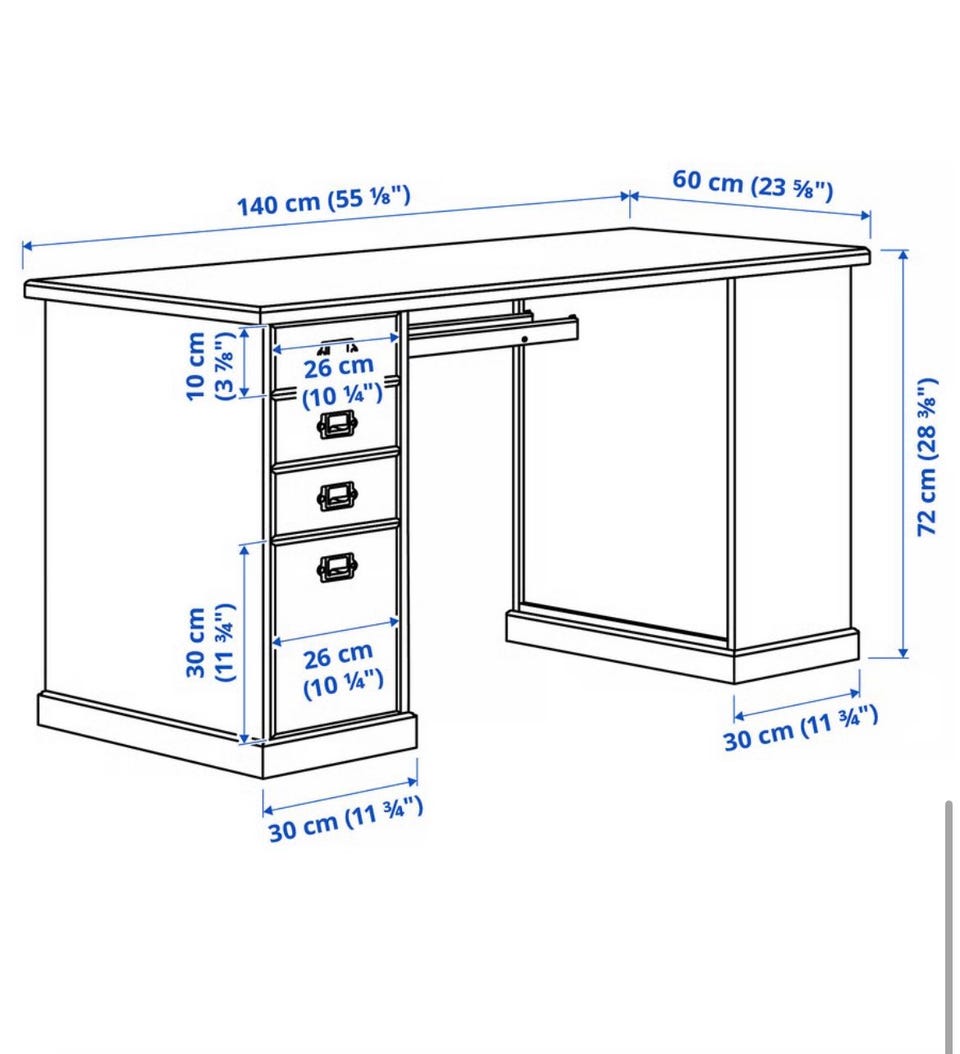 140 cm (55 ⅛")

60 cm (23 ⅝")

10 cm (3 ⅞")

26 cm (10 ¼")

72 cm (28 ⅜")

30 cm (11 ¾")

26 cm (10 ¼")

30 cm (11 ¾")

30 cm (11 ¾")