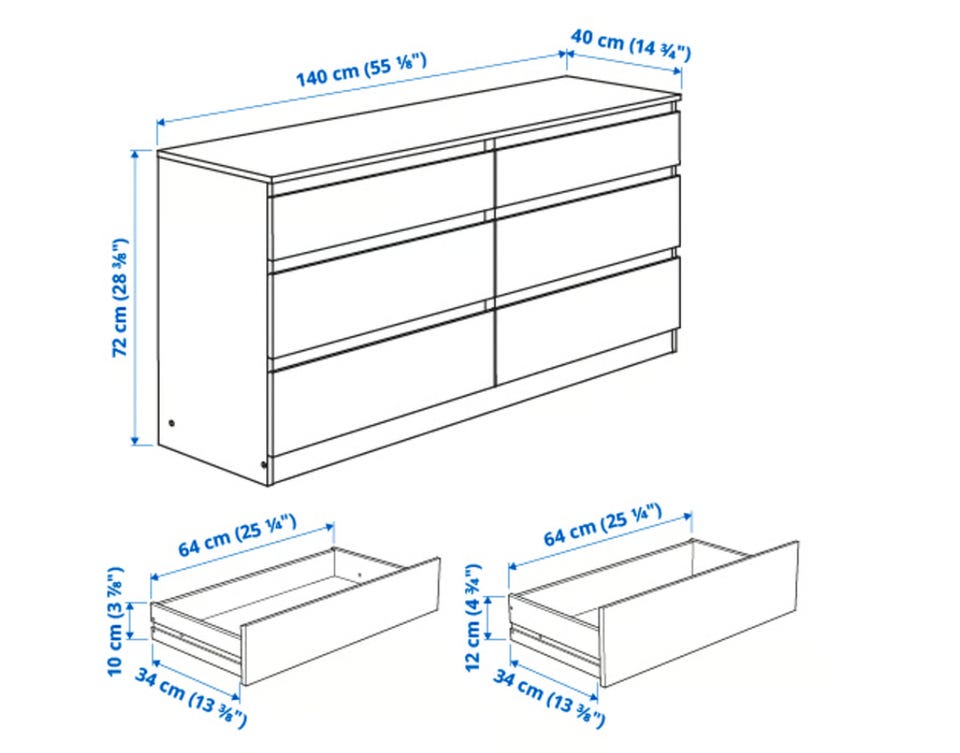 140 cm (55 ⅛")
40 cm (14 ¾")
72 cm (28 ⅜")
64 cm (25 ¼")
10 cm (3 ⅞")
34 cm (13 ⅜")
64 cm (25 ¼")
12 cm (4 ¾")
34 cm (13 ⅜")