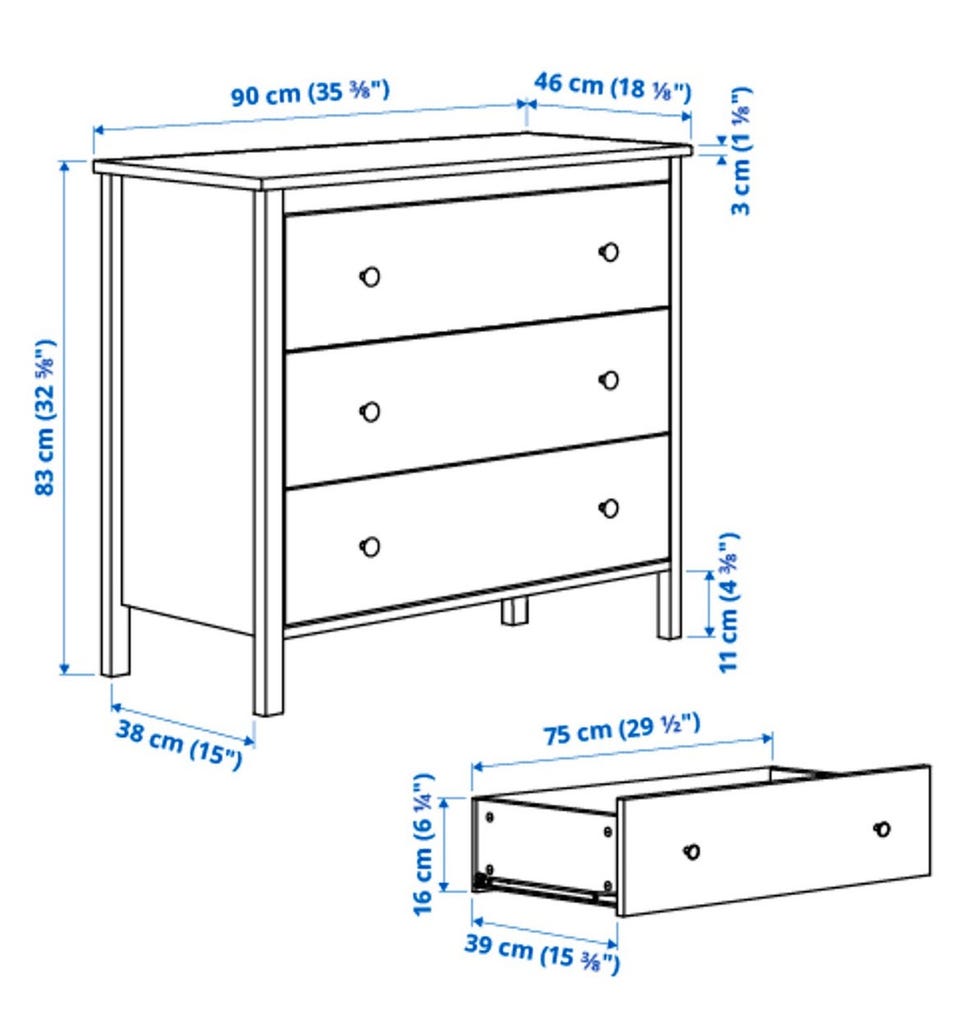 90 cm (35 ⅜")
46 cm (18 ⅛")
3 cm (1 ⅛")
83 cm (32 ⅝")
11 cm (4 ⅜")
38 cm (15")
75 cm (29 ½")
16 cm (6 ¼")
39 cm (15 ⅜")