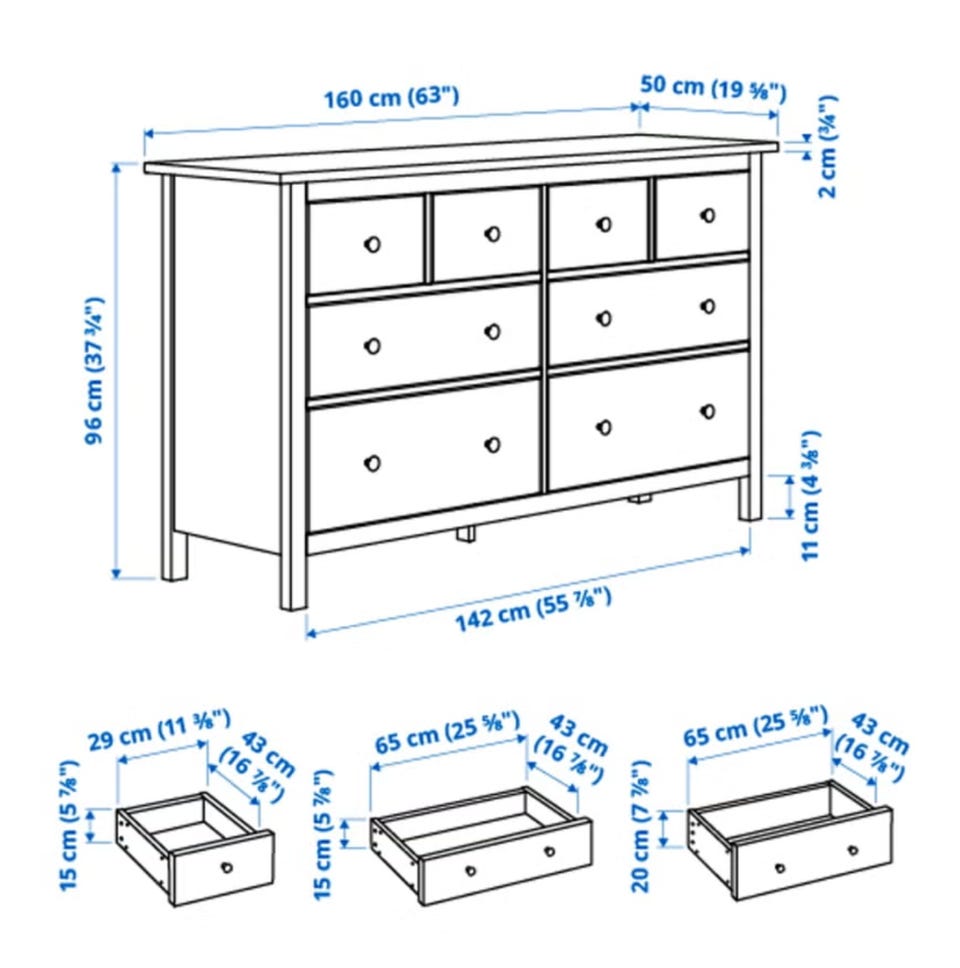 160 cm (63")

50 cm (19 ⅝")

2 cm (¾")

96 cm (37 ¾")

11 cm (4 ⅜")

142 cm (55 ⅞")

29 cm (11 ⅜")

43 cm (16 ⅞")

15 cm (5 ⅞")

65 cm (25 ⅝")

43 cm (16 ⅞")

15 cm (5 ⅞")

65 cm (25 ⅝")

43 cm (16 ⅞")

20 cm (7 ⅞")