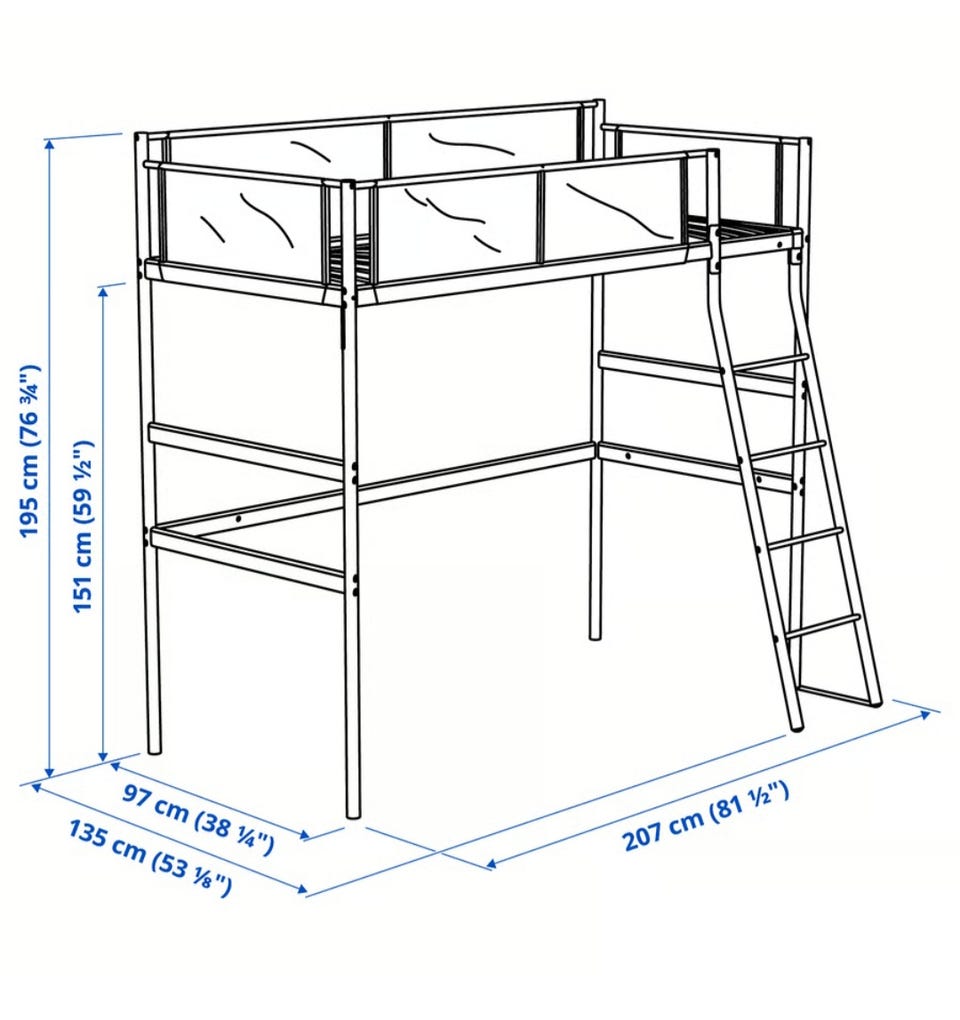 195 cm (76 ¾")

151 cm (59 ½")

97 cm (38 ¼")

135 cm (53 ⅛")

207 cm (81 ½")