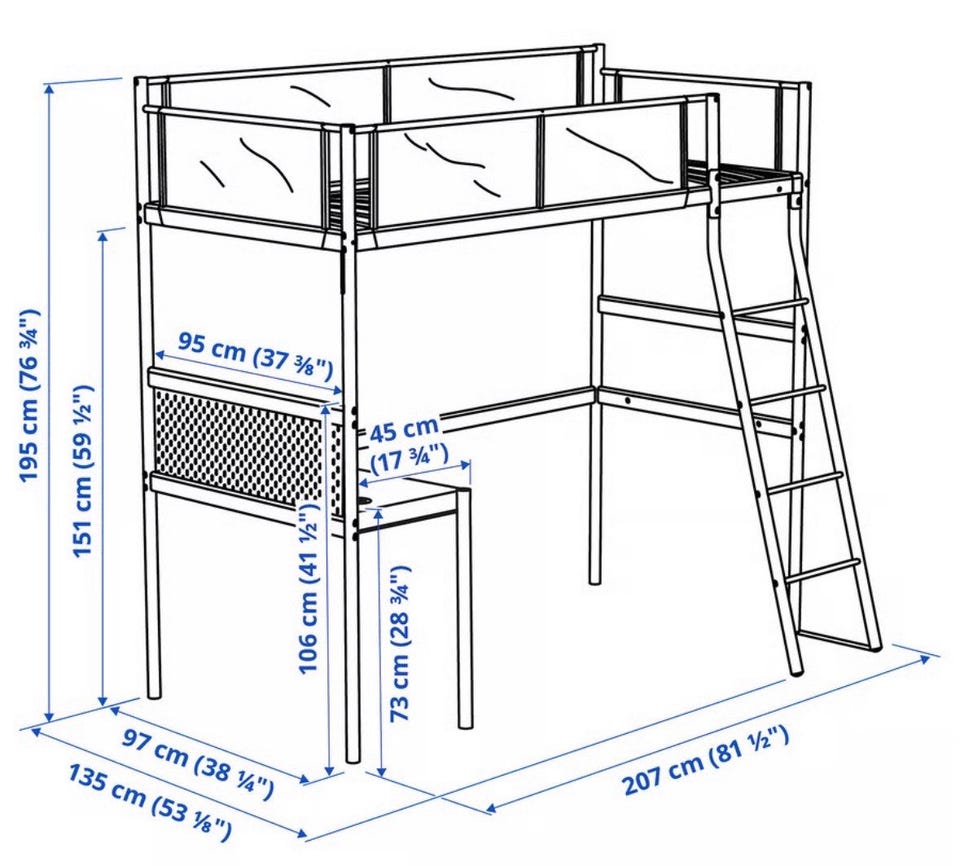 195 cm (76 ¾")
151 cm (59 ½")
95 cm (37 ⅜")
45 cm (17 ¾")
106 cm (41 ½")
73 cm (28 ¾")
97 cm (38 ¼")
135 cm (53 ⅛")
207 cm (81 ½")