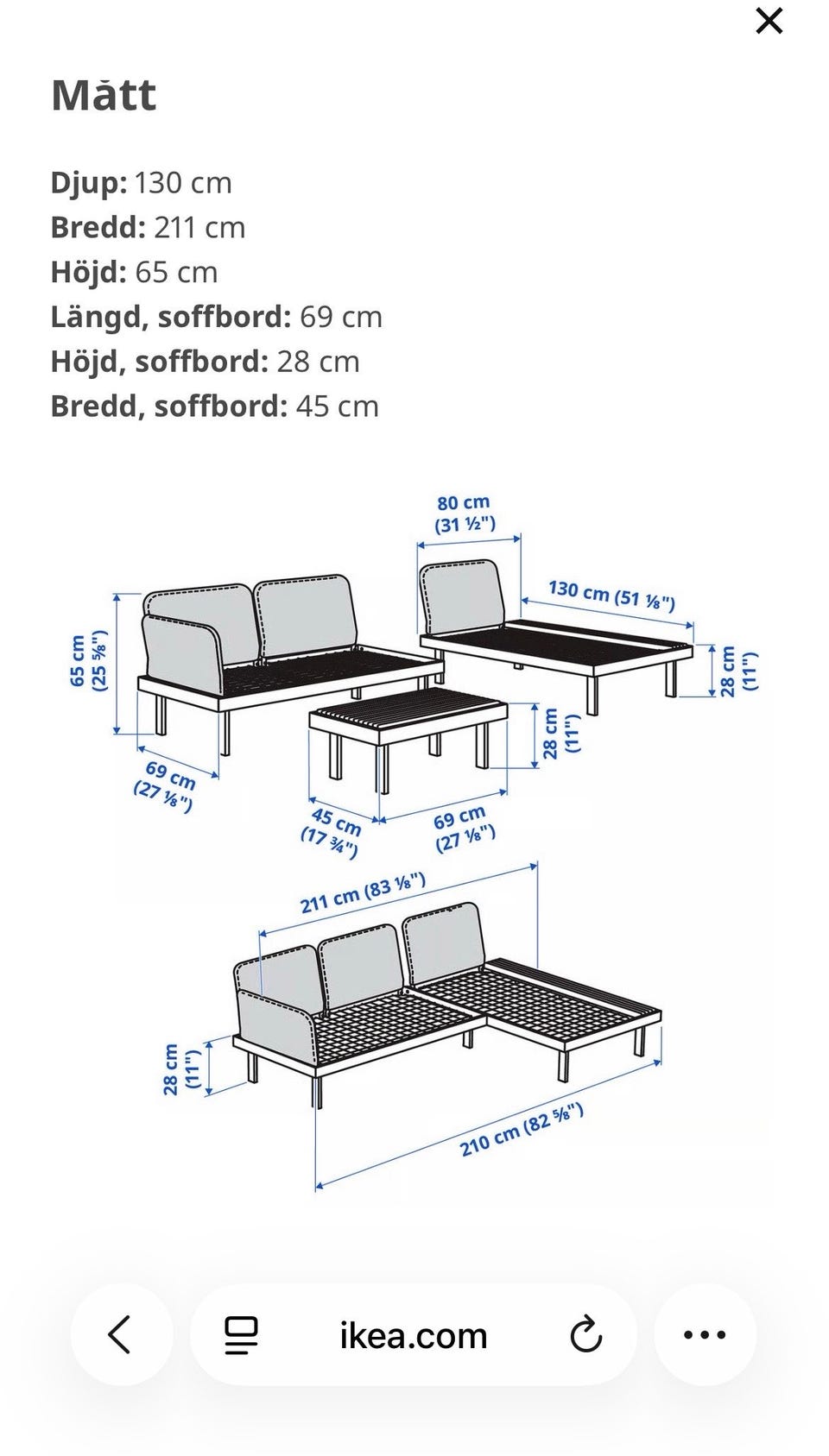 Mått

**Djup:** 130 cm
**Bredd:** 211 cm
**Höjd:** 65 cm
**Längd, soffbord:** 69 cm
**Höjd, soffbord:** 28 cm
**Bredd, soffbord:** 45 cm

80 cm (31 ½")
130 cm (51 ⅛")
65 cm (25 ⅝")
28 cm (11")
28 cm (11")
69 cm (27 ⅛")
45 cm (17 ¾")
69 cm (27 ⅛")
211 cm (83 ⅛")
28 cm (11")
210 cm (82 ⅝")

ikea.com