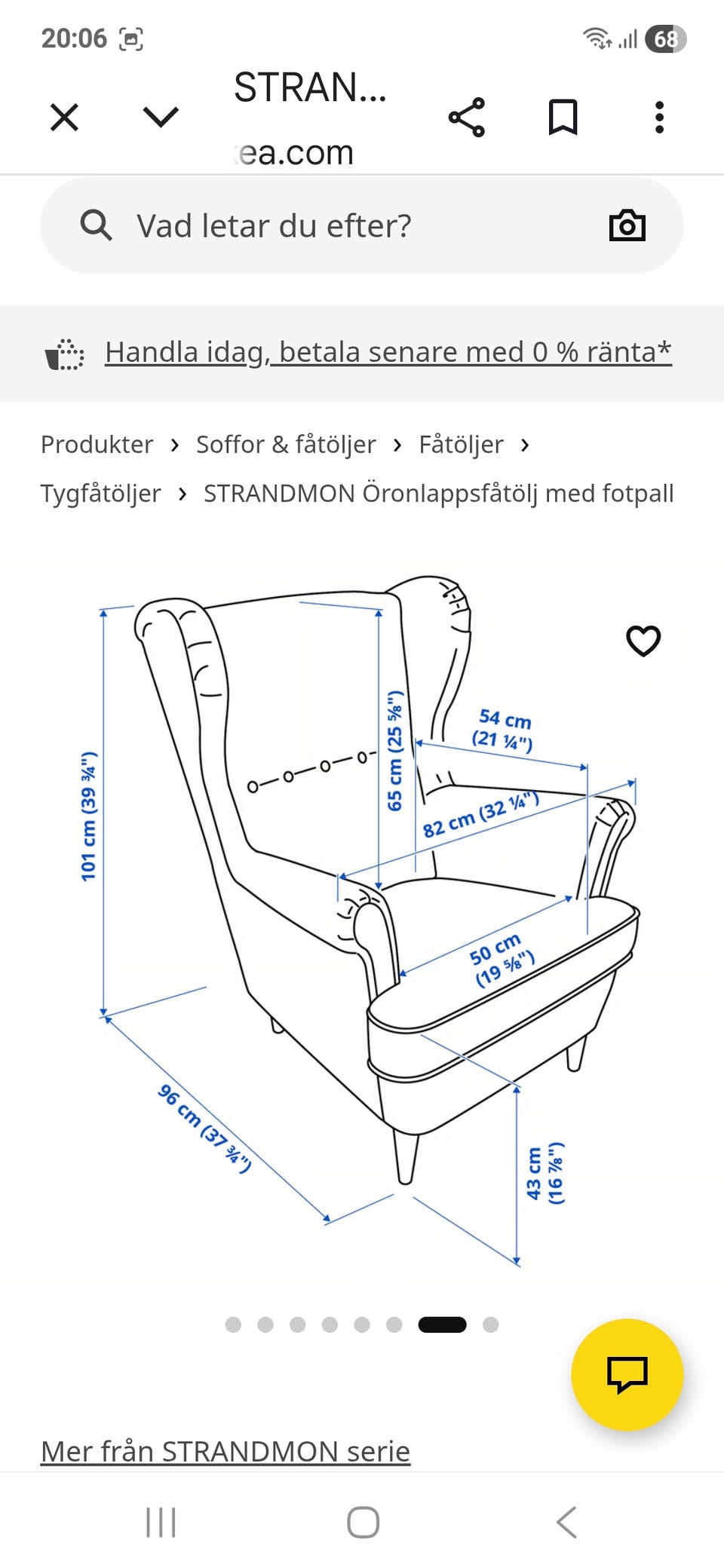 20:06

68

STRAN...

ea.com

Vad letar du efter?

Handla idag, betala senare med 0 % ränta*

Produkter › Soffor & fåtöljer › Fåtöljer › Tygfåtöljer › STRANDMON Öronlappsfåtölj med fotpall

101 cm (39 ¾")

65 cm (25 ⅝")

54 cm (21 ¼")

82 cm (32 ¼")

50 cm (19 ⅝")

96 cm (37 ¾")

43 cm (16 ⅞")

Mer från STRANDMON serie