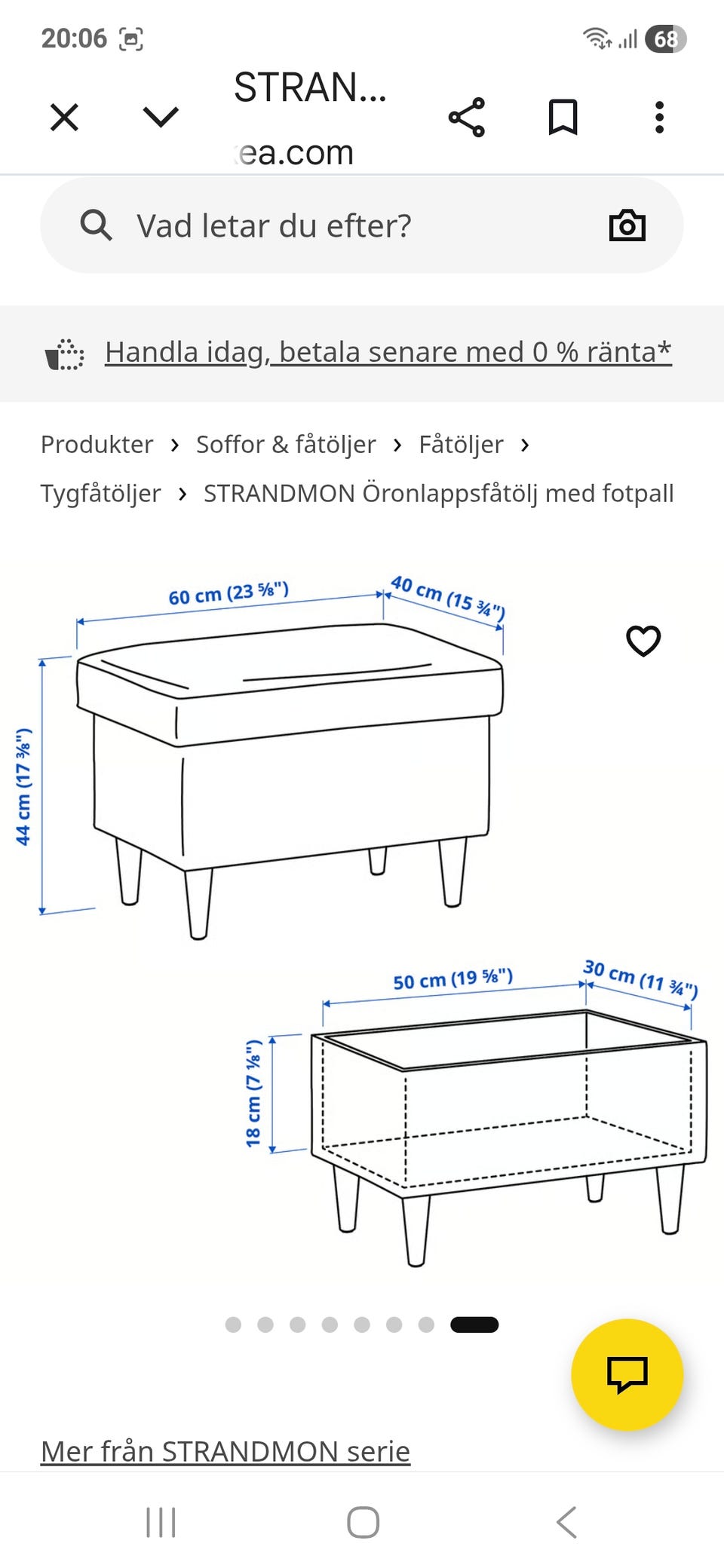 20:06

68

STRAN...

ea.com

Vad letar du efter?

Handla idag, betala senare med 0 % ränta*

Produkter › Soffor & fåtöljer › Fåtöljer › Tygfåtöljer › STRANDMON Öronlappsfåtölj med fotpall

60 cm (23 ⅝")

40 cm (15 ¾")

44 cm (17 ⅜")

50 cm (19 ⅝")

30 cm (11 ¾")

18 cm (7 ⅛")

Mer från STRANDMON serie