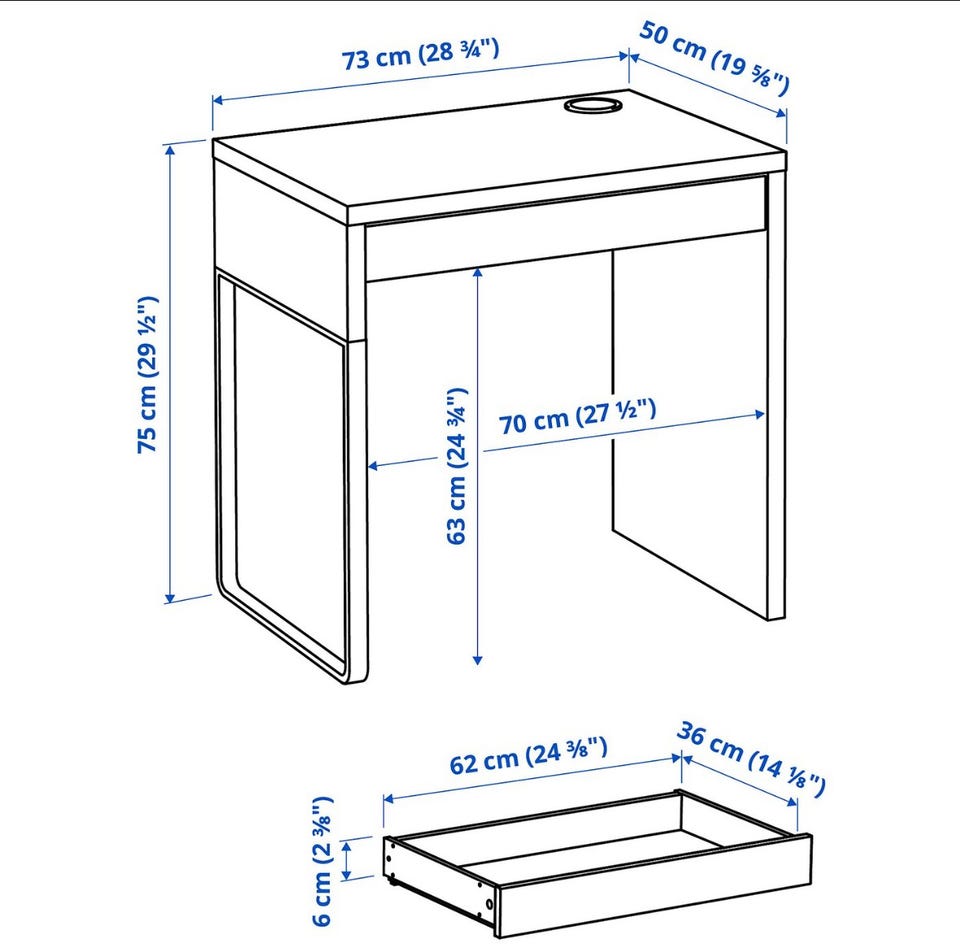 73 cm (28 ¾")
50 cm (19 ⅝")
75 cm (29 ½")
63 cm (24 ¾")
70 cm (27 ½")
62 cm (24 ⅜")
36 cm (14 ⅛")
6 cm (2 ⅜")