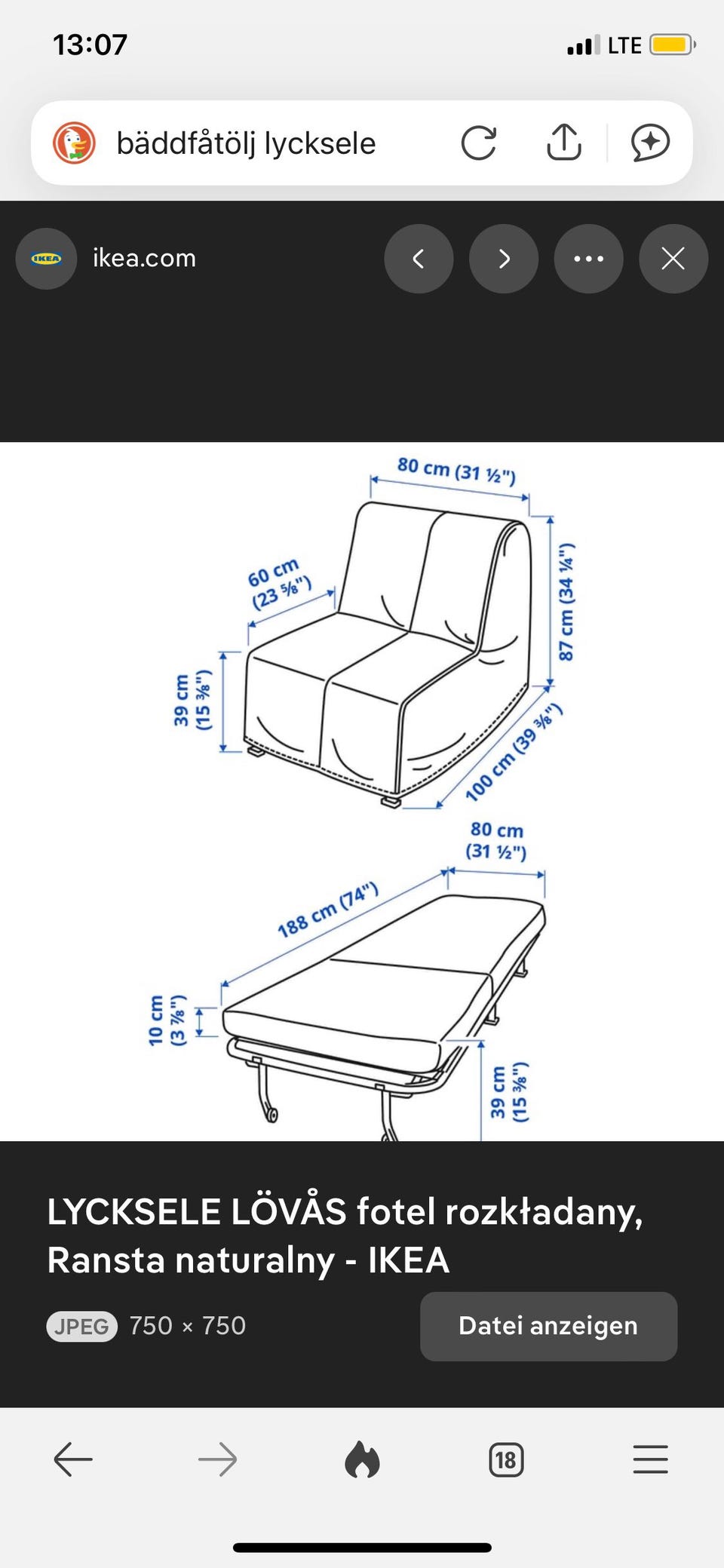 13:07

LTE

bäddfåtölj lycksele

IKEA

ikea.com

80 cm (31 ½")

60 cm (23 ⅝")

87 cm (34 ¼")

39 cm (15 ⅜")

100 cm (39 ⅜")

80 cm (31 ½")

188 cm (74")

10 cm (3 ⅞")

39 cm (15 ⅜")

LYCKSELE LÖVÅS fotel rozkładany, Ransta naturalny - IKEA

JPEG 750 × 750

Datei anzeigen

18