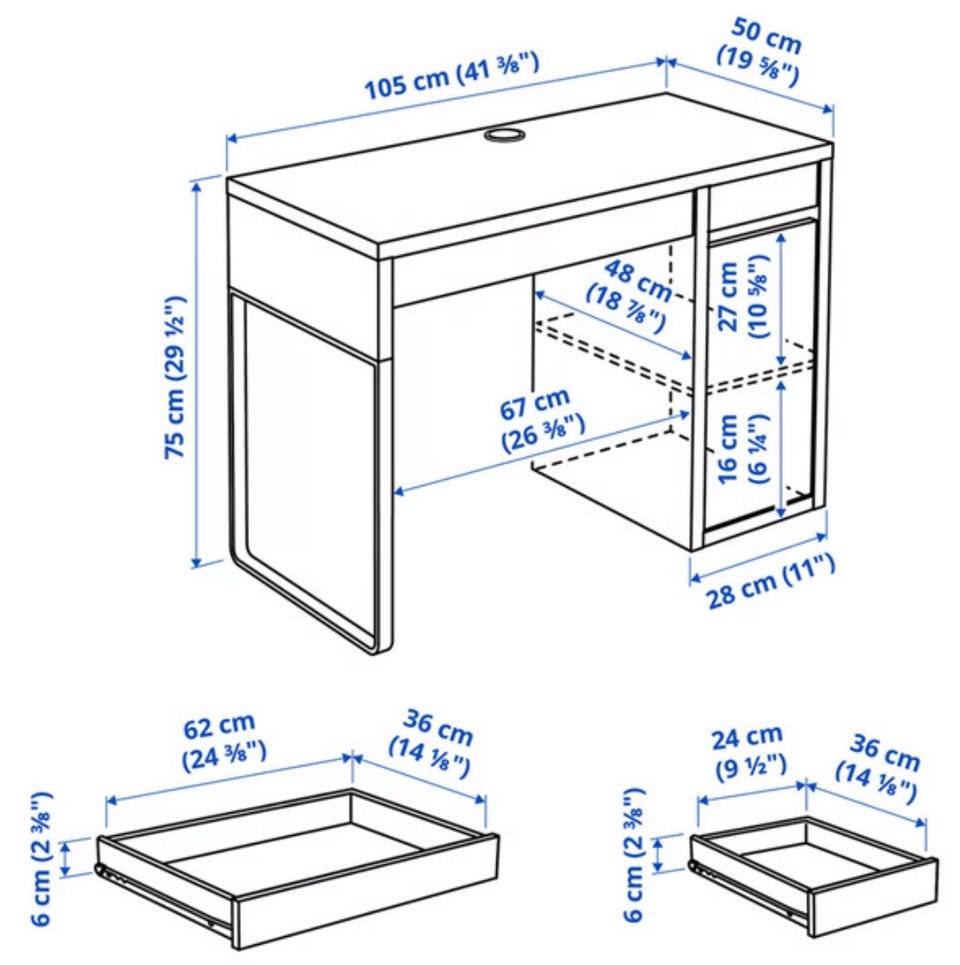 105 cm (41 ⅜")
50 cm (19 ⅝")
75 cm (29 ½")
48 cm (18 ⅞")
27 cm (10 ⅝")
67 cm (26 ⅜")
16 cm (6 ¼")
28 cm (11")
62 cm (24 ⅜")
36 cm (14 ⅛")
6 cm (2 ⅜")
24 cm (9 ½")
36 cm (14 ⅛")
6 cm (2 ⅜")