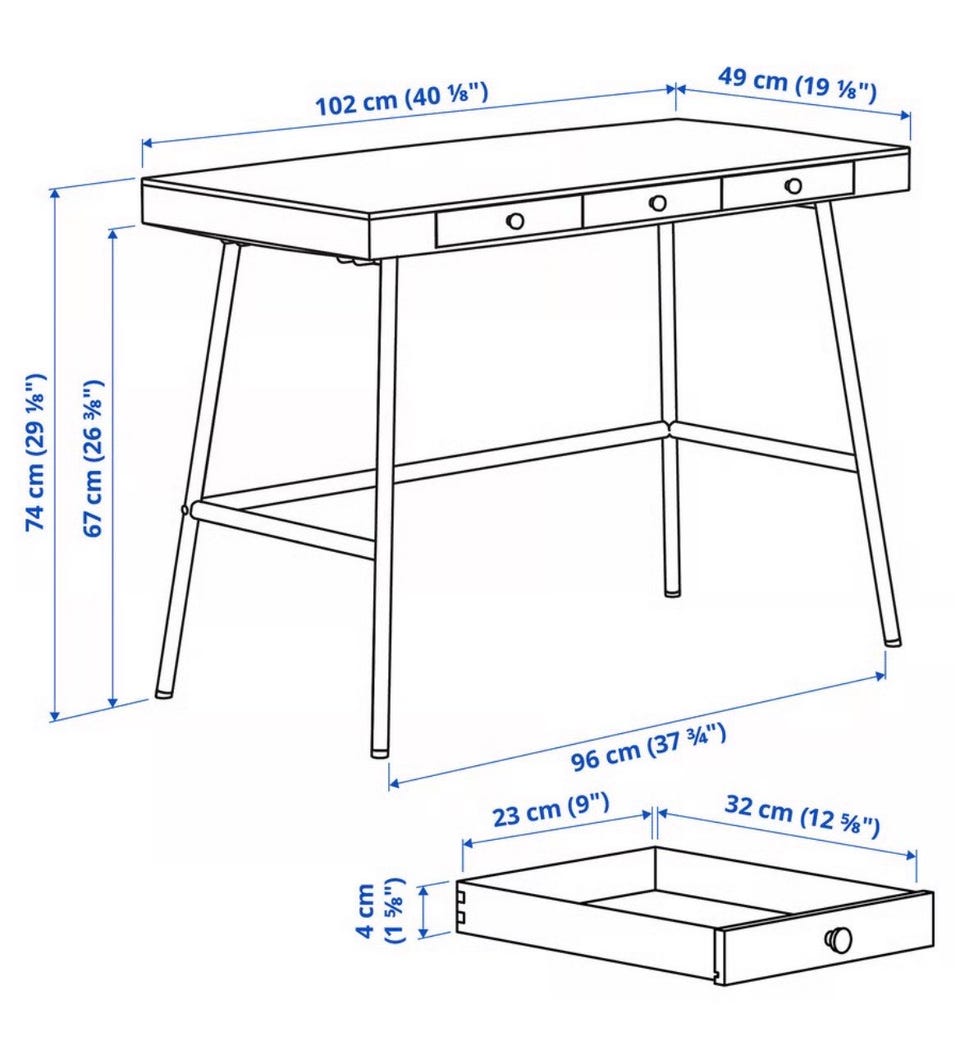 102 cm (40 ⅛")
49 cm (19 ⅛")
74 cm (29 ⅛")
67 cm (26 ⅜")
96 cm (37 ¾")
23 cm (9")
32 cm (12 ⅝")
4 cm (1 ⅝")