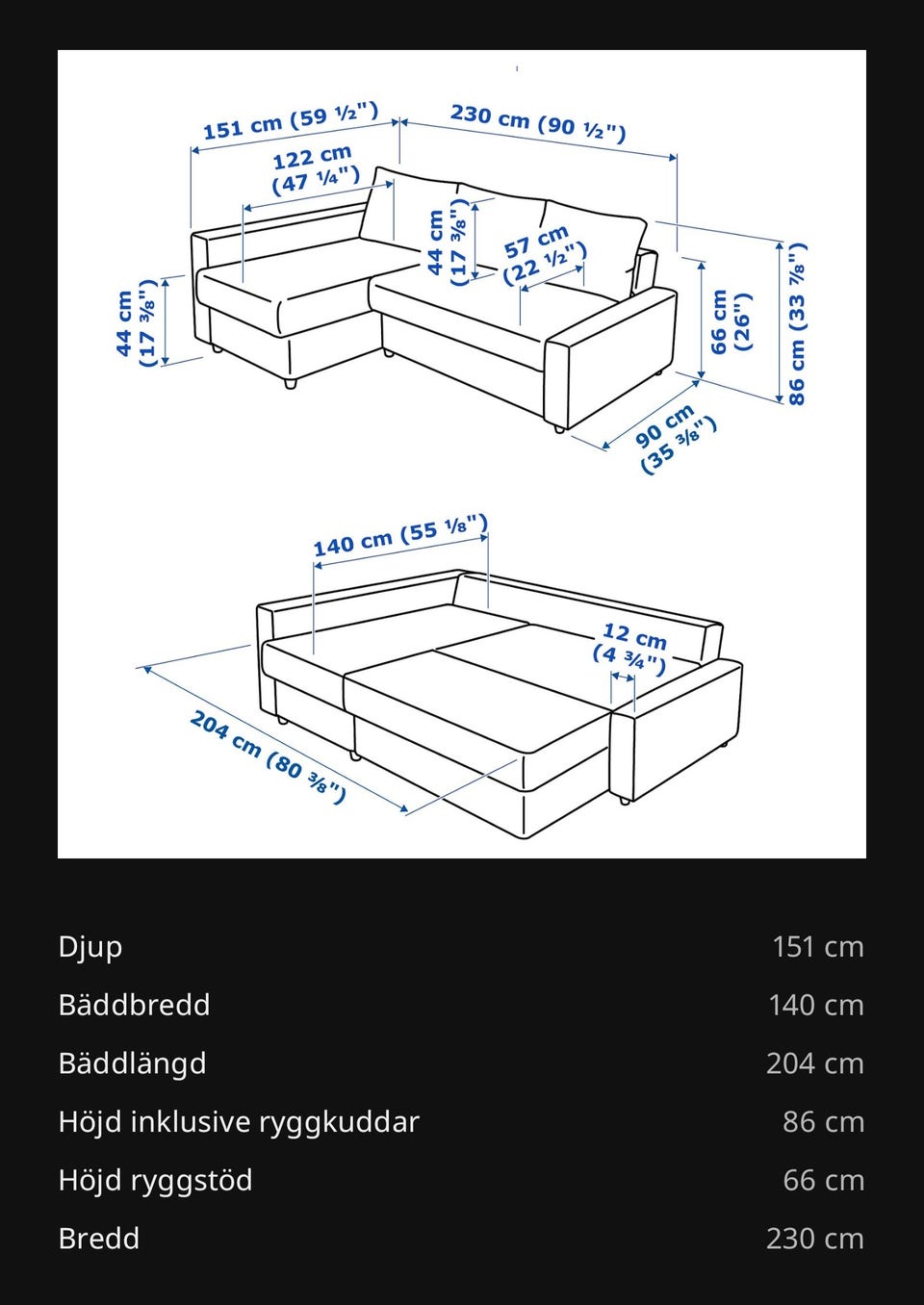 151 cm (59 ½")
230 cm (90 ½")
122 cm (47 ¼")
44 cm (17 ⅜")
57 cm (22 ½")
44 cm (17 ⅜")
66 cm (26")
86 cm (33 ⅞")
90 cm (35 ⅜")

140 cm (55 ⅛")
12 cm (4 ¾")
204 cm (80 ⅜")

| | |
|---|---|
| Djup | 151 cm |
| Bäddbredd | 140 cm |
| Bäddlängd | 204 cm |
| Höjd inklusive ryggkuddar | 86 cm |
| Höjd ryggstöd | 66 cm |
| Bredd | 230 cm |