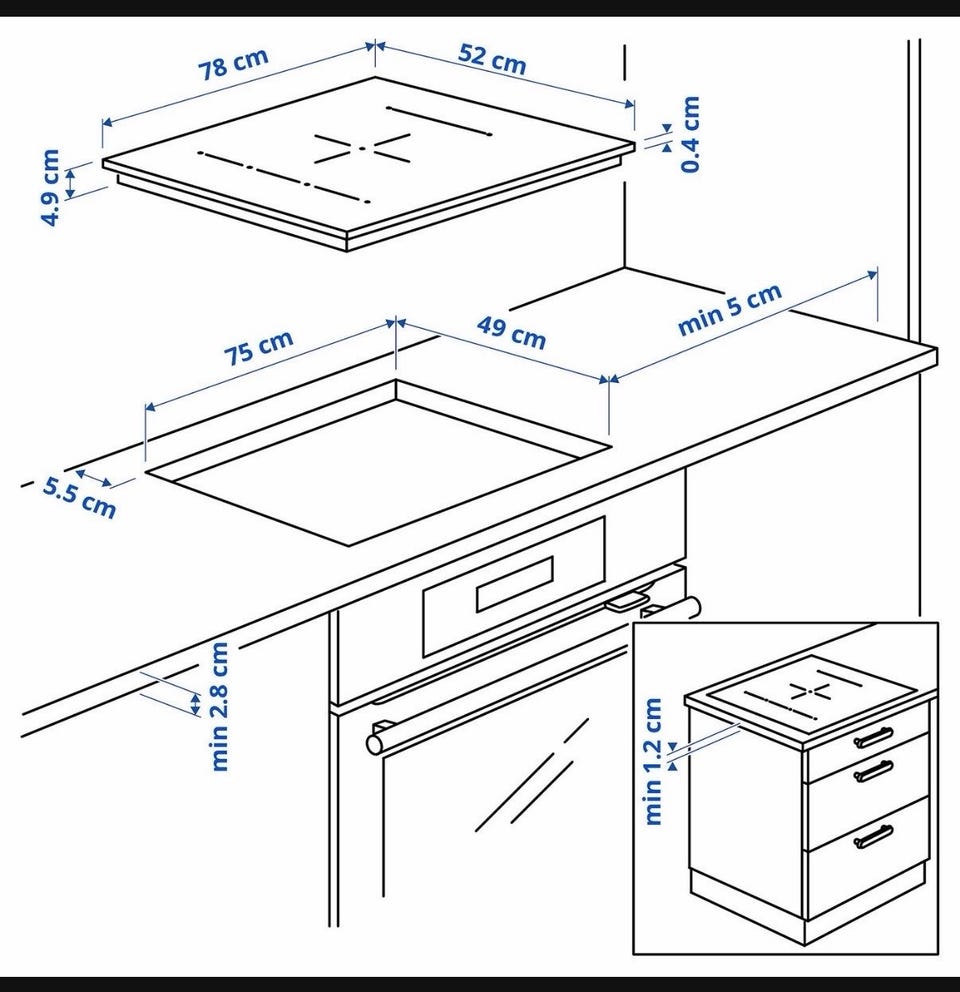 78 cm
52 cm
4.9 cm
0.4 cm
75 cm
49 cm
min 5 cm
5.5 cm
min 2.8 cm
min 1.2 cm