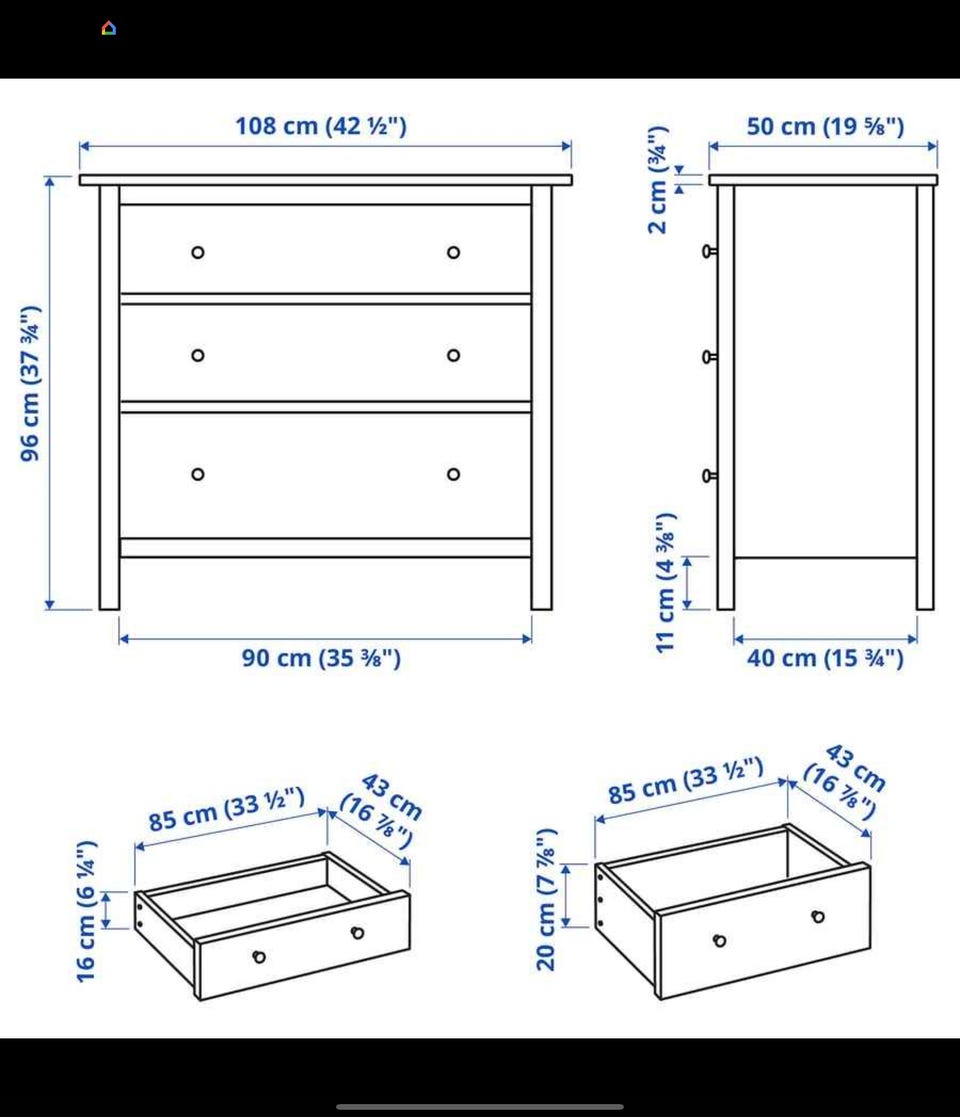 108 cm (42 ½")

96 cm (37 ¾")

90 cm (35 ⅜")

50 cm (19 ⅝")

2 cm (¾")

11 cm (4 ⅜")

40 cm (15 ¾")

85 cm (33 ½")

43 cm (16 ⅞")

16 cm (6 ¼")

85 cm (33 ½")

43 cm (16 ⅞")

20 cm (7 ⅞")