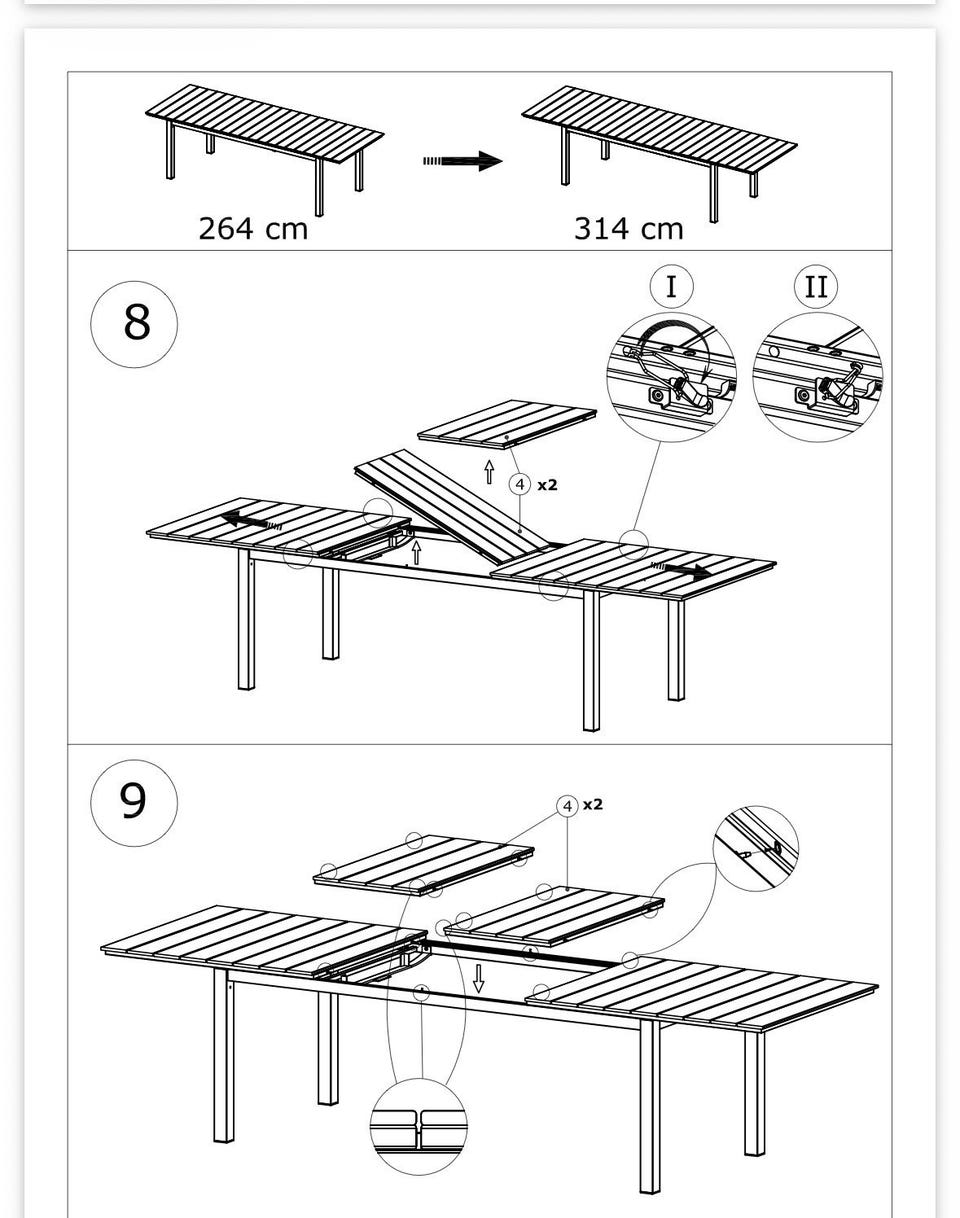 264 cm

314 cm

8

I

II

4 x2

9

4 x2