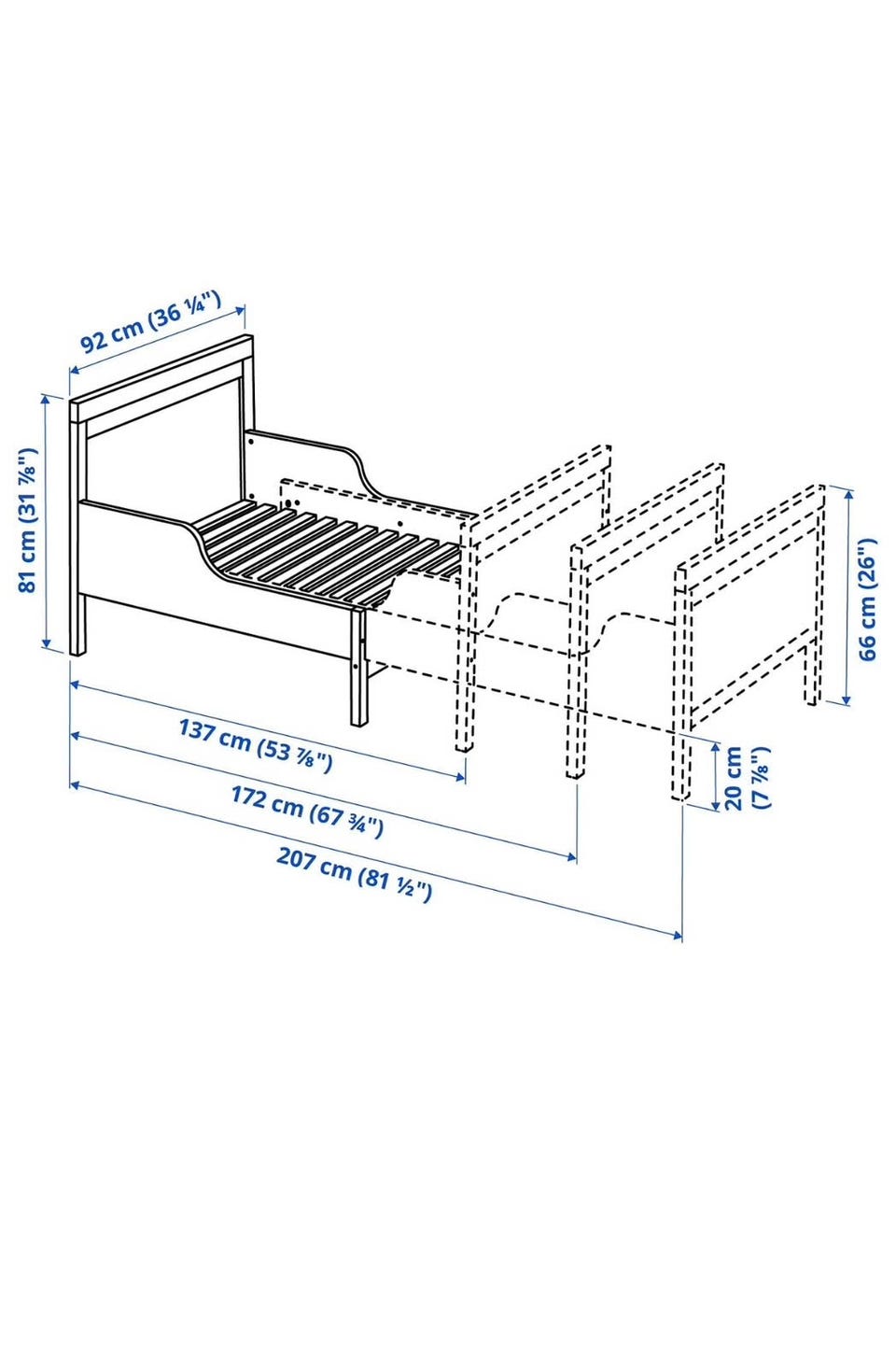 92 cm (36 ¼")

81 cm (31 ⅞")

66 cm (26")

137 cm (53 ⅞")

172 cm (67 ¾")

207 cm (81 ½")

20 cm (7 ⅞")