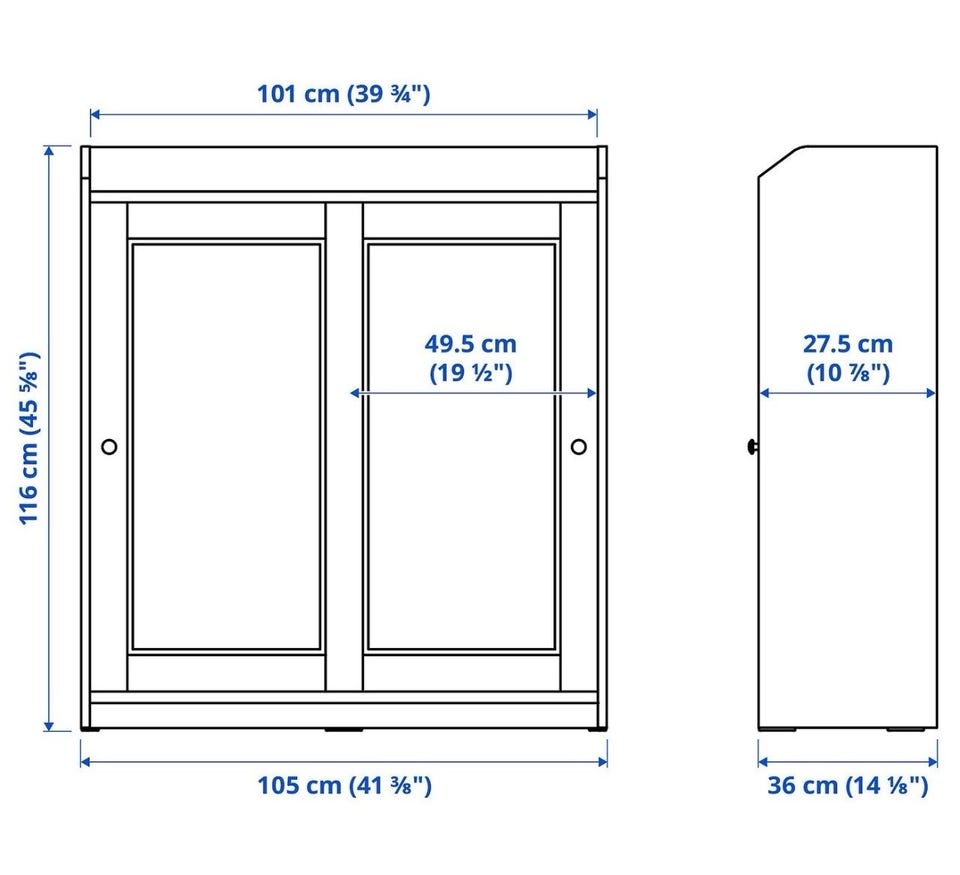 101 cm (39 ¾")

116 cm (45 ⅝")

49.5 cm
(19 ½")

27.5 cm
(10 ⅞")

105 cm (41 ⅜")

36 cm (14 ⅛")